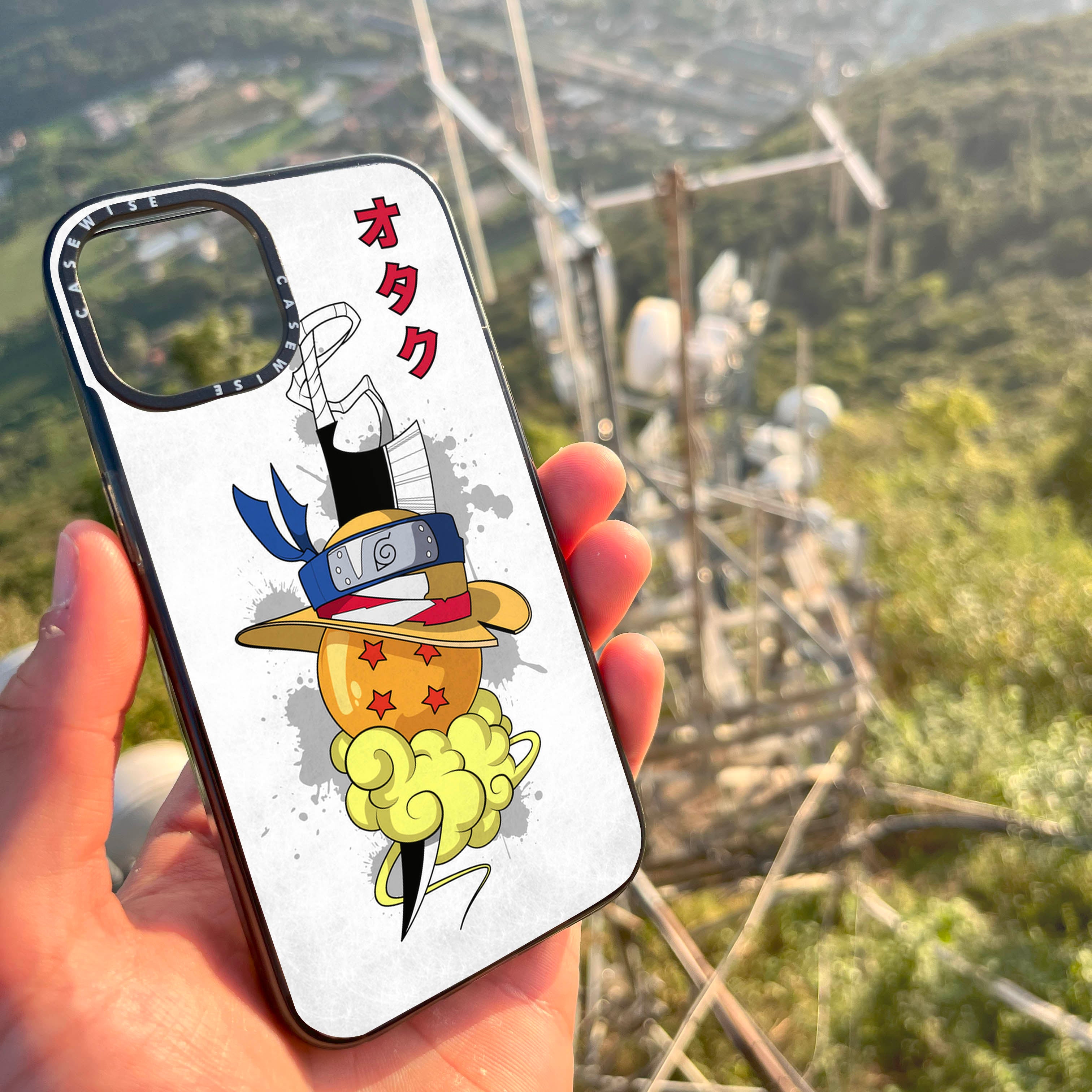 CASEWISE CASEWISE

オタク