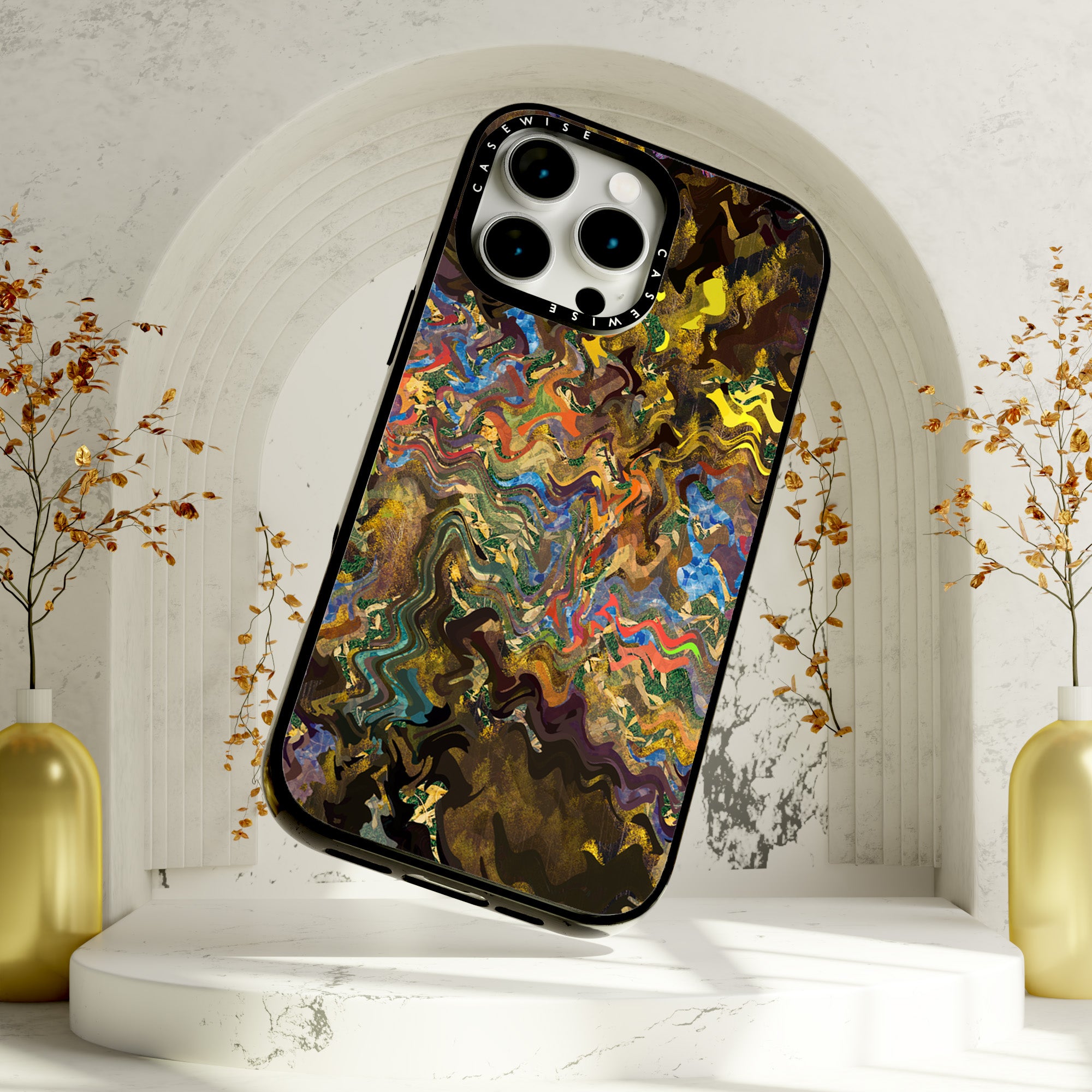 CASEWISE CASEWISE