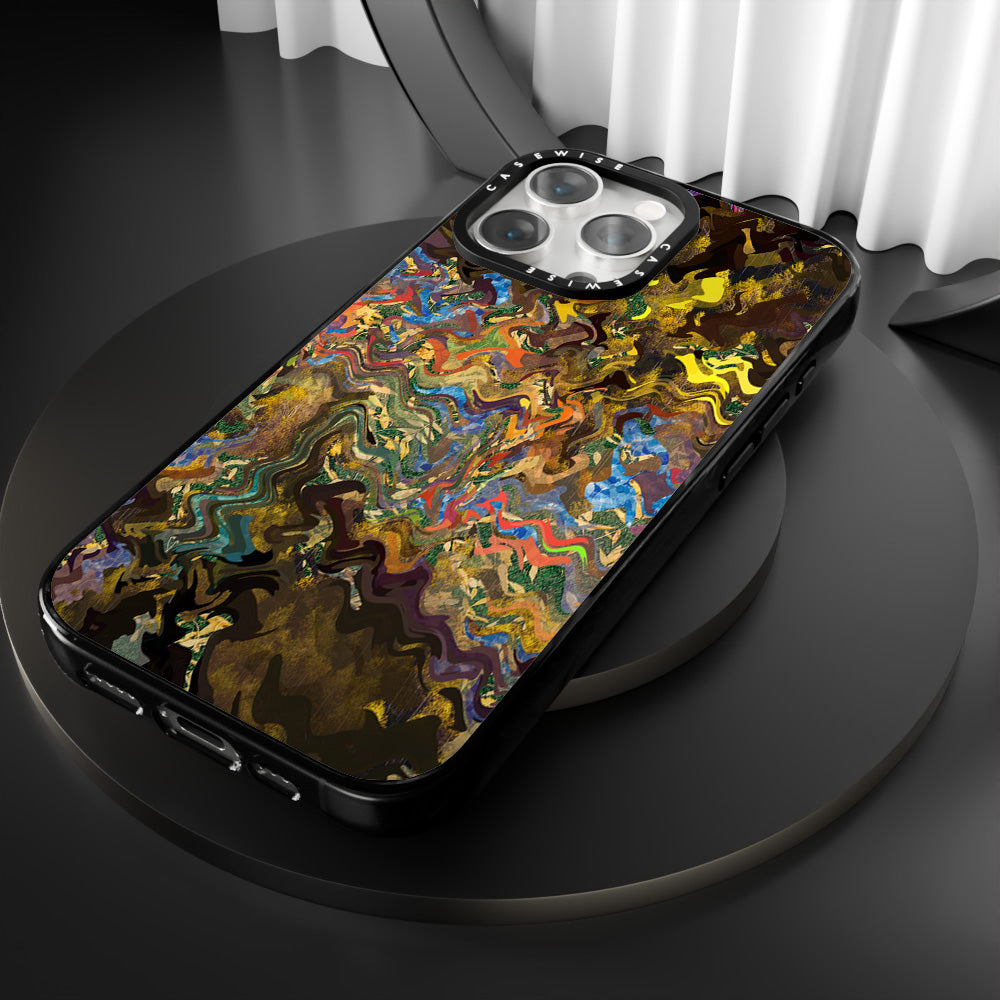 CASEWISE CASEWISE