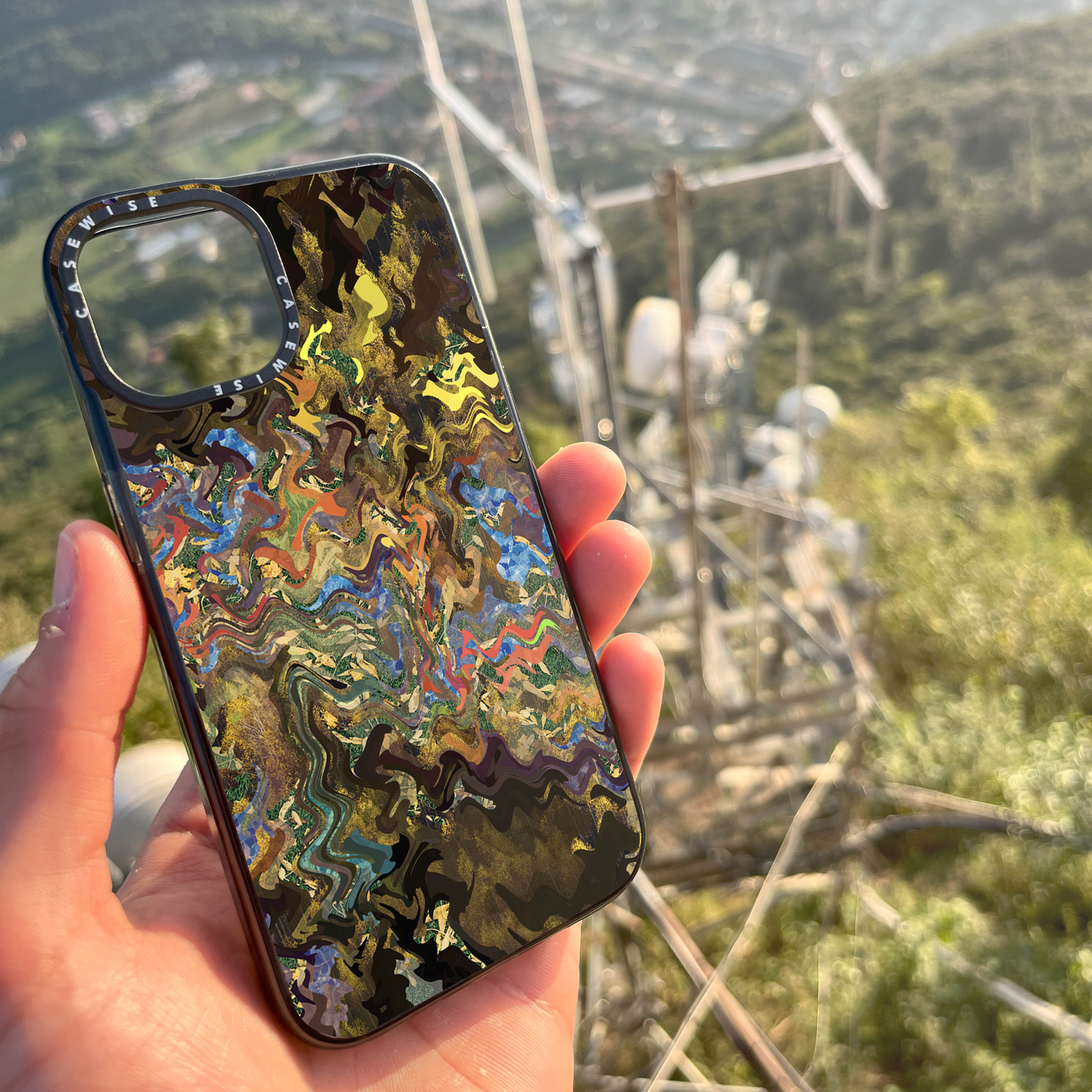 CASEWISE CASEWISE