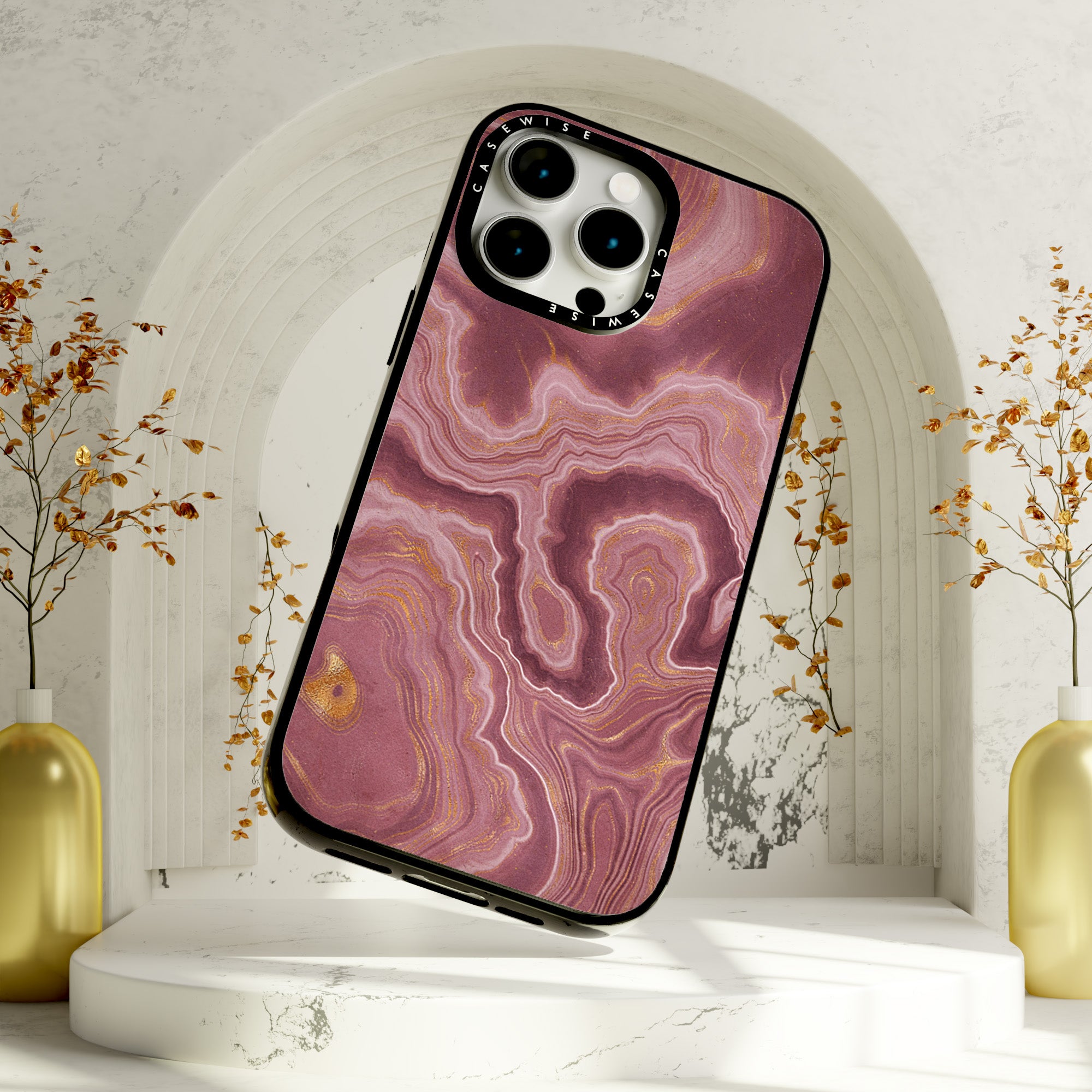 CASEWISE
CASEWISE