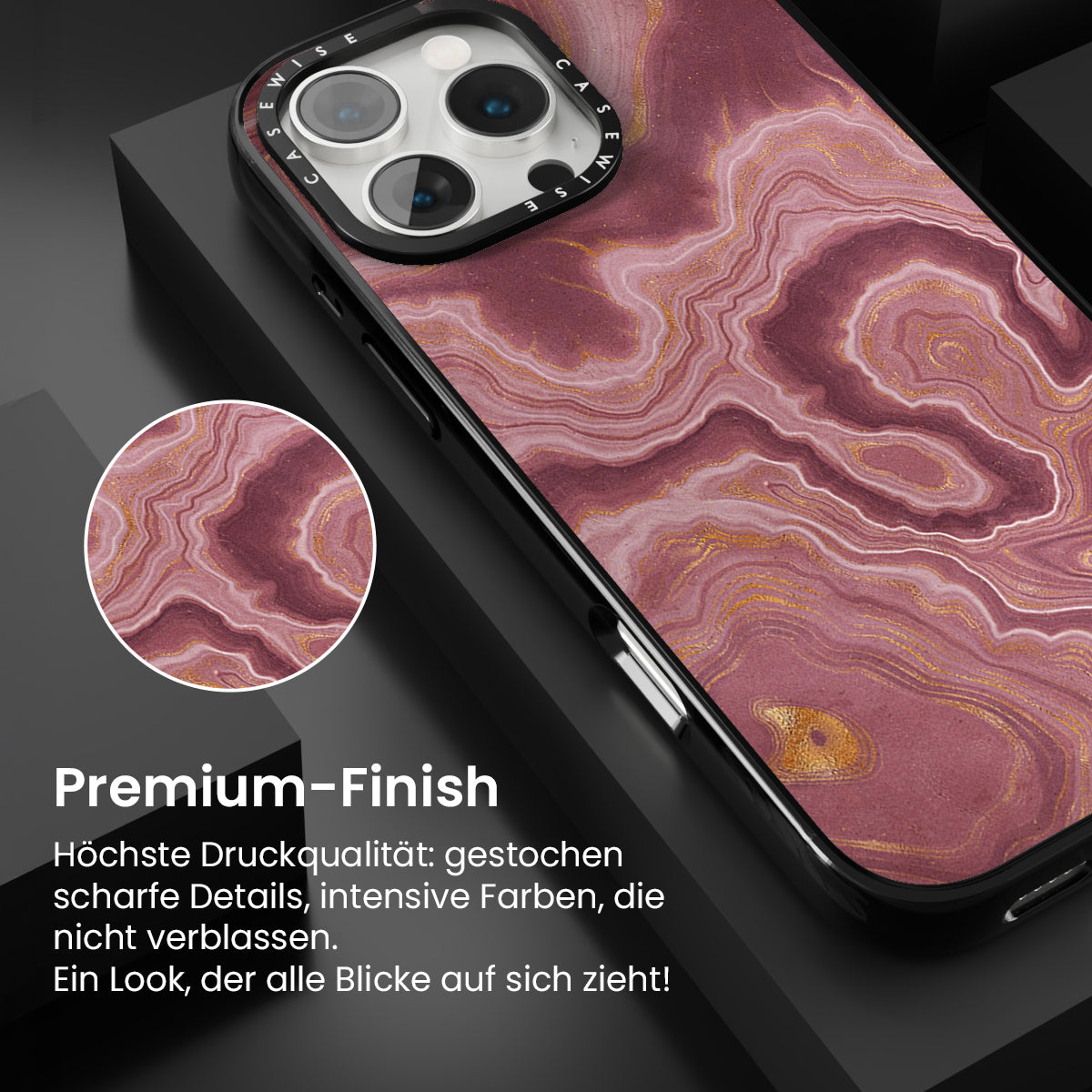 CASEWISE CASEWISE

Premium-Finish

Höchste Druckqualität: gestochen scharfe Details, intensive Farben, die nicht verblassen.
Ein Look, der alle Blicke auf sich zieht!