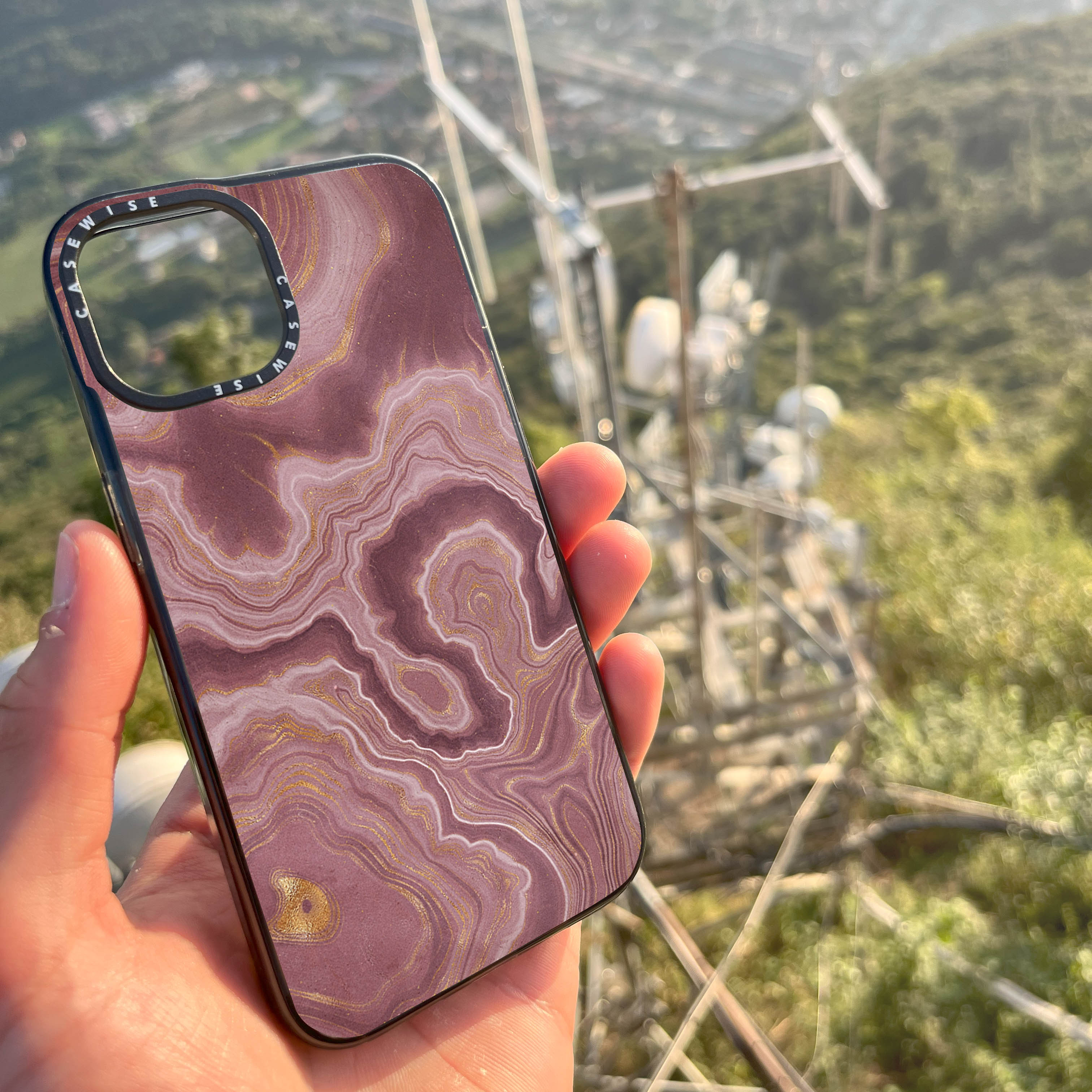 CASEWISE CASEWISE