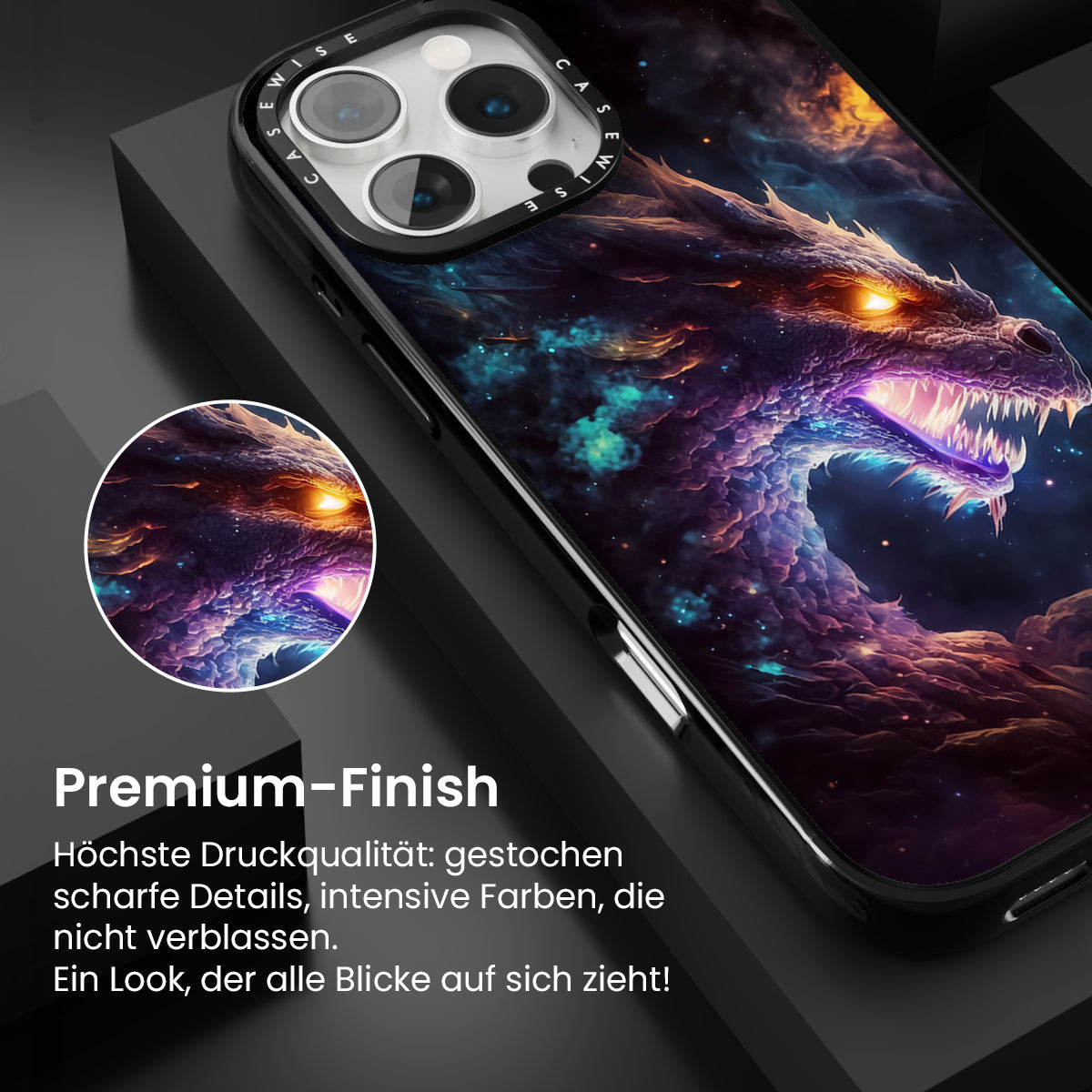 CASEWISE CASEWISE

Premium-Finish

Höchste Druckqualität: gestochen scharfe Details, intensive Farben, die nicht verblassen.
Ein Look, der alle Blicke auf sich zieht!