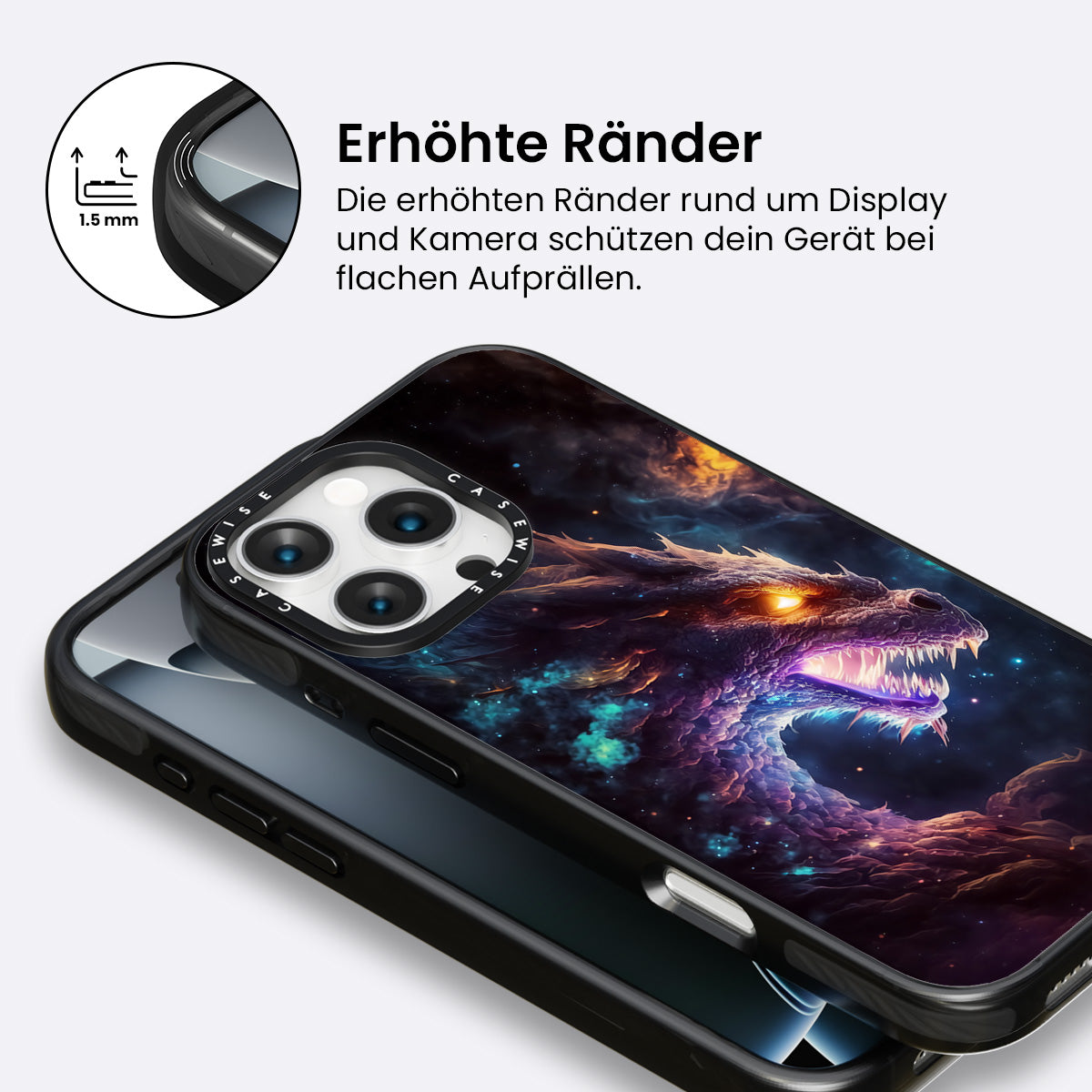 1.5 mm

Erhöhte Ränder

Die erhöhten Ränder rund um Display und Kamera schützen dein Gerät bei flachen Aufprällen.

CASEWISE CASEWISE