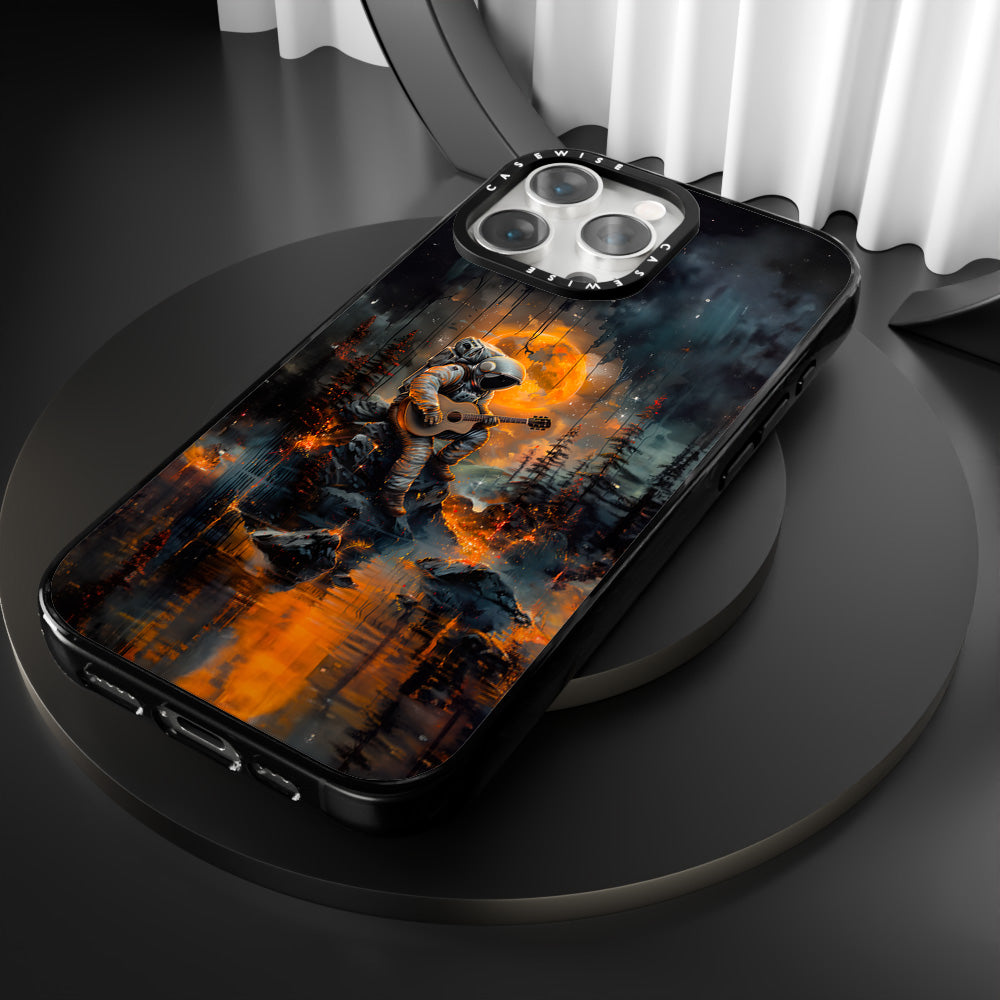 CASEWISE CASEWISE