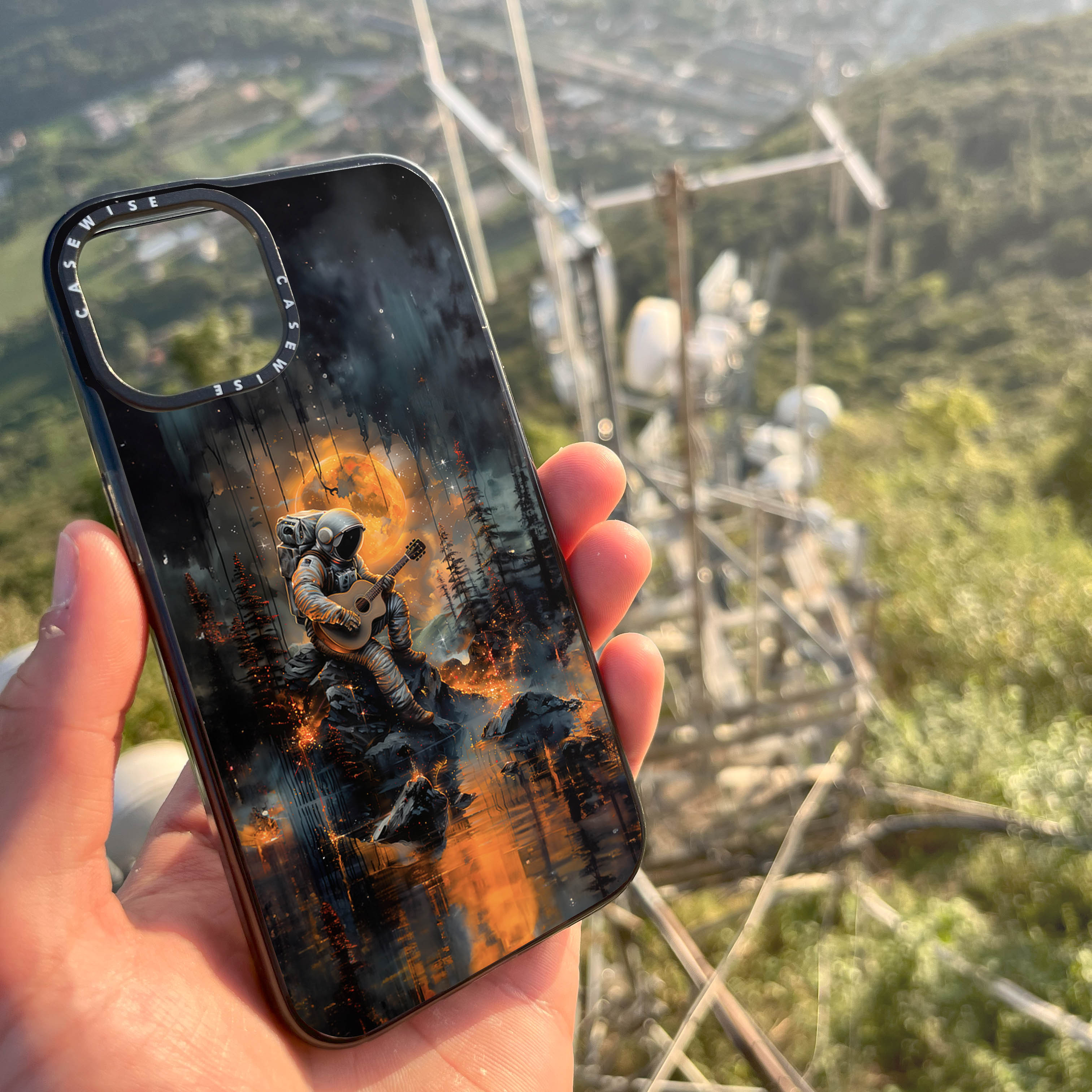 CASEWISE CASEWISE