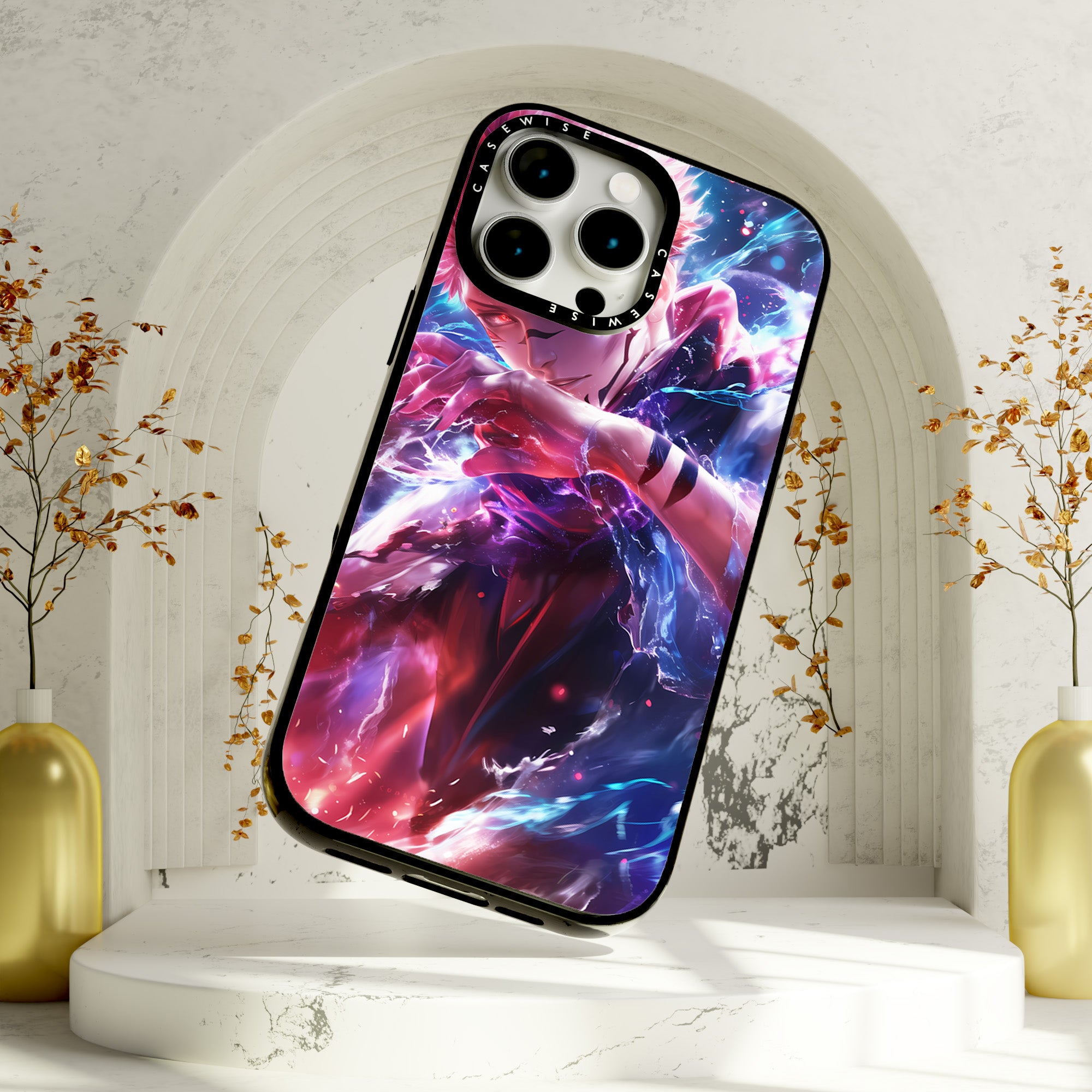 CASEWISE CASEWISE