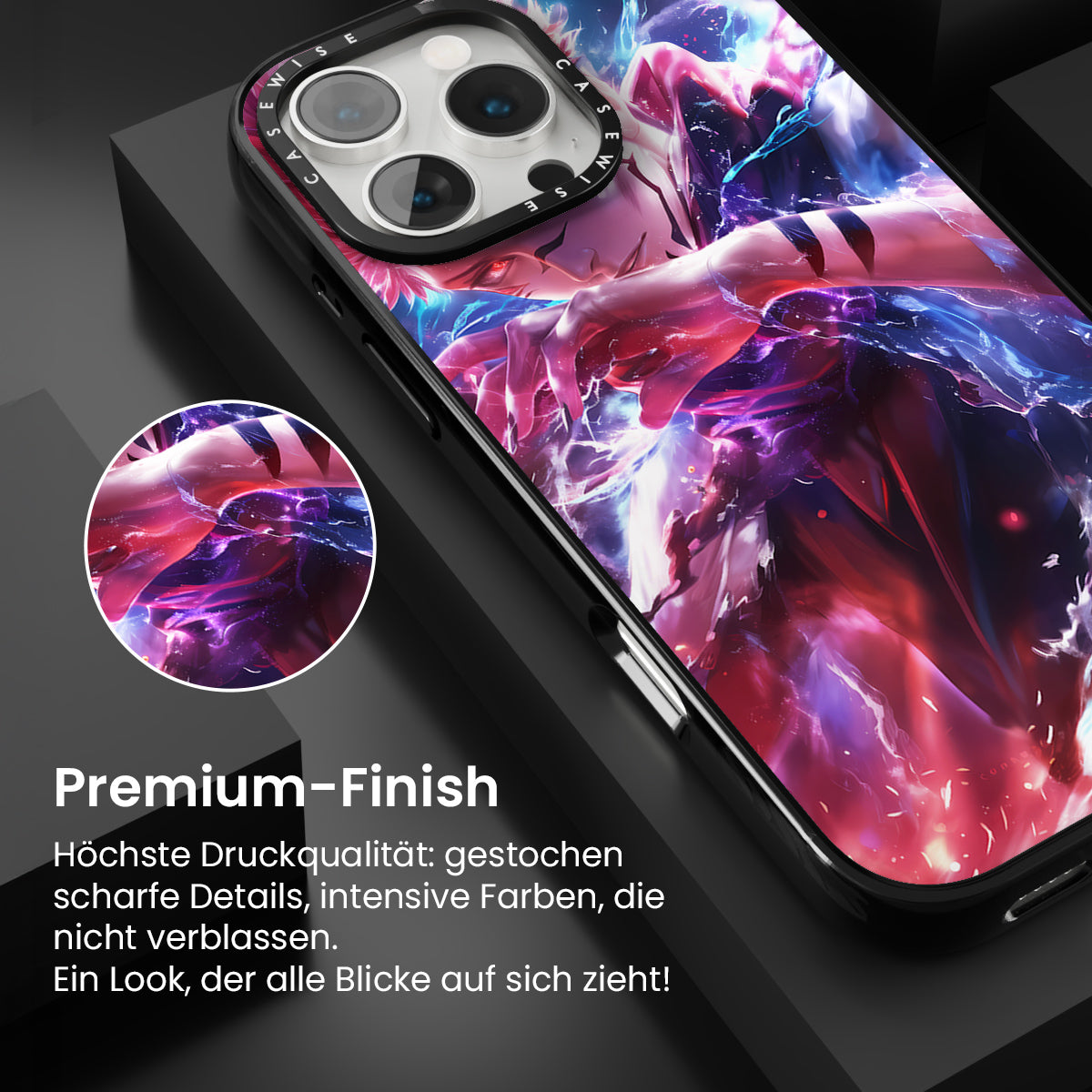 CASEWISE CASEWISE

Premium-Finish

Höchste Druckqualität: gestochen scharfe Details, intensive Farben, die nicht verblassen.
Ein Look, der alle Blicke auf sich zieht!