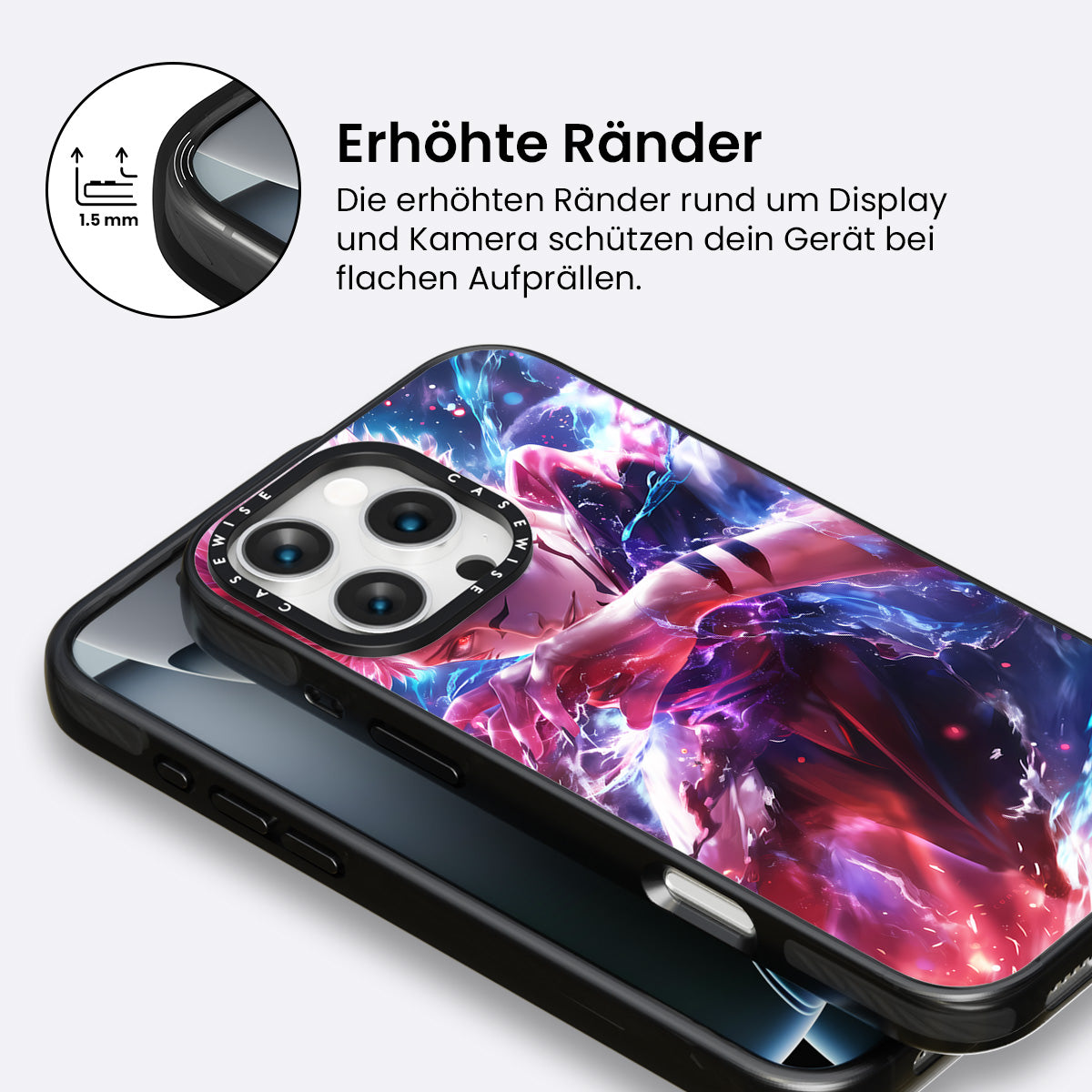 1.5 mm

Erhöhte Ränder

Die erhöhten Ränder rund um Display und Kamera schützen dein Gerät bei flachen Aufprällen.

CASEWISE CASEWISE