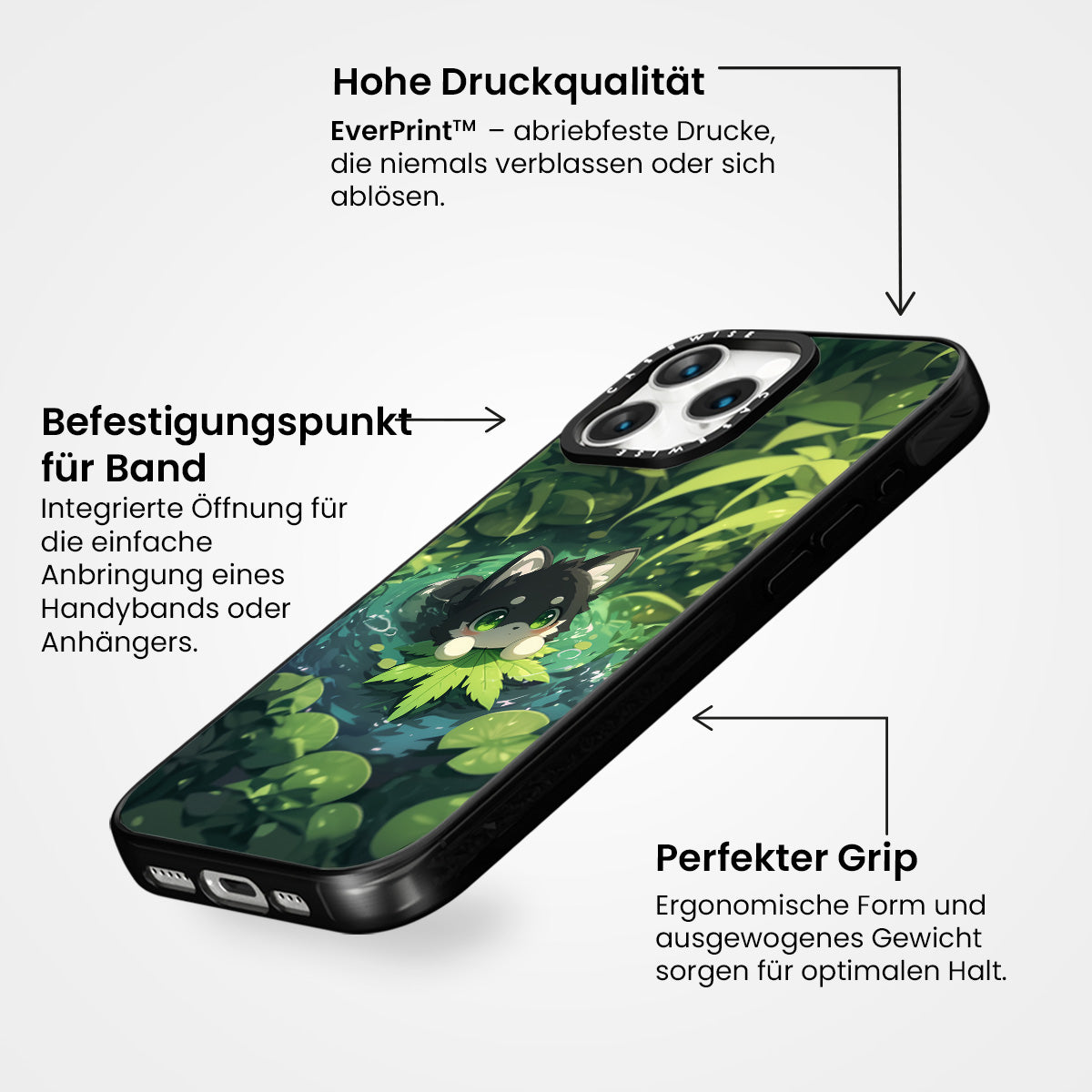 Hohe Druckqualität

EverPrint™ – abriebfeste Drucke, die niemals verblassen oder sich ablösen.

Befestigungspunkt für Band

Integrierte Öffnung für die einfache Anbringung eines Handybands oder Anhängers.

CASEWISE

CASEWISE

Perfekter Grip

Ergonomische Form und ausgewogenes Gewicht sorgen für optimalen Halt.