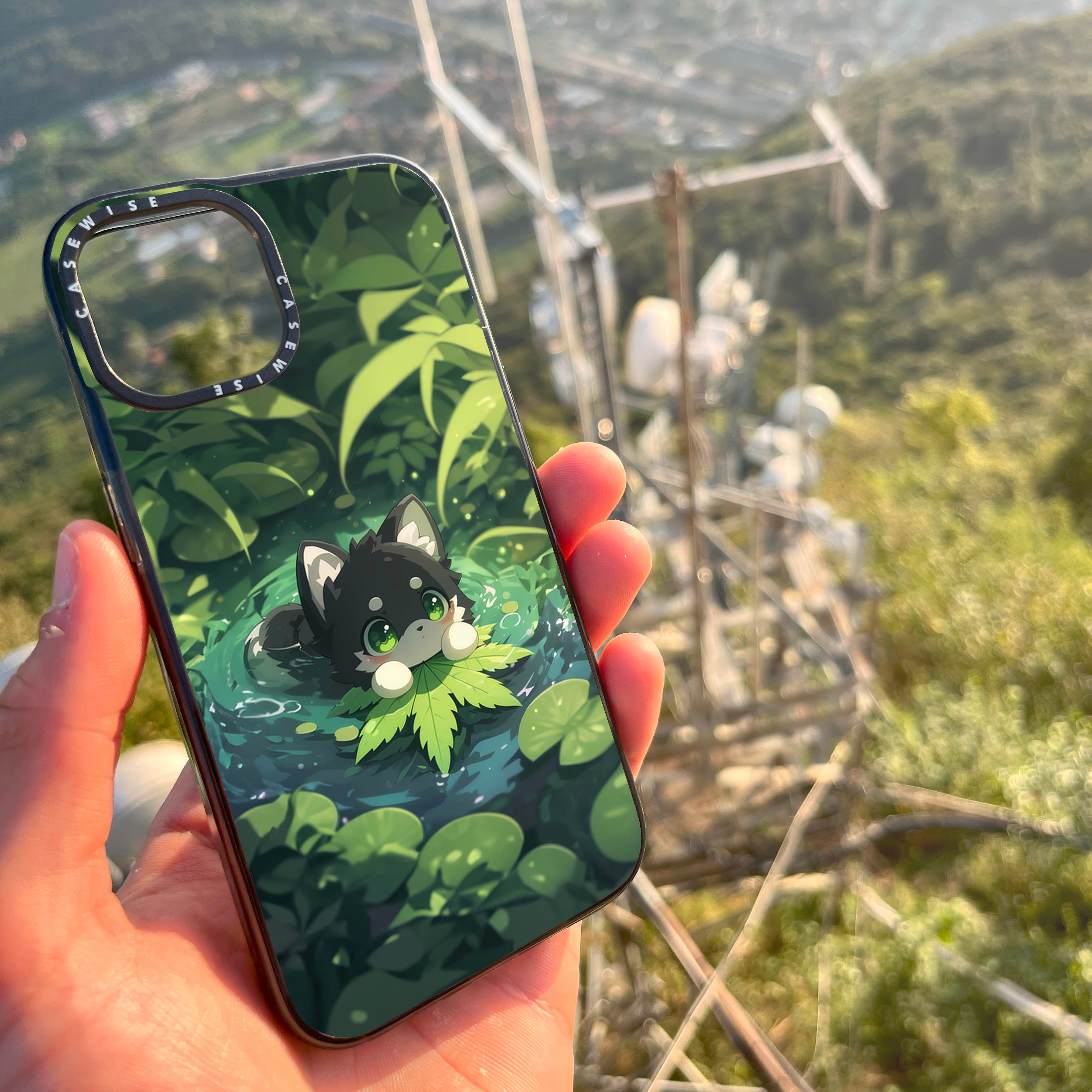 CASEWISE CASEWISE