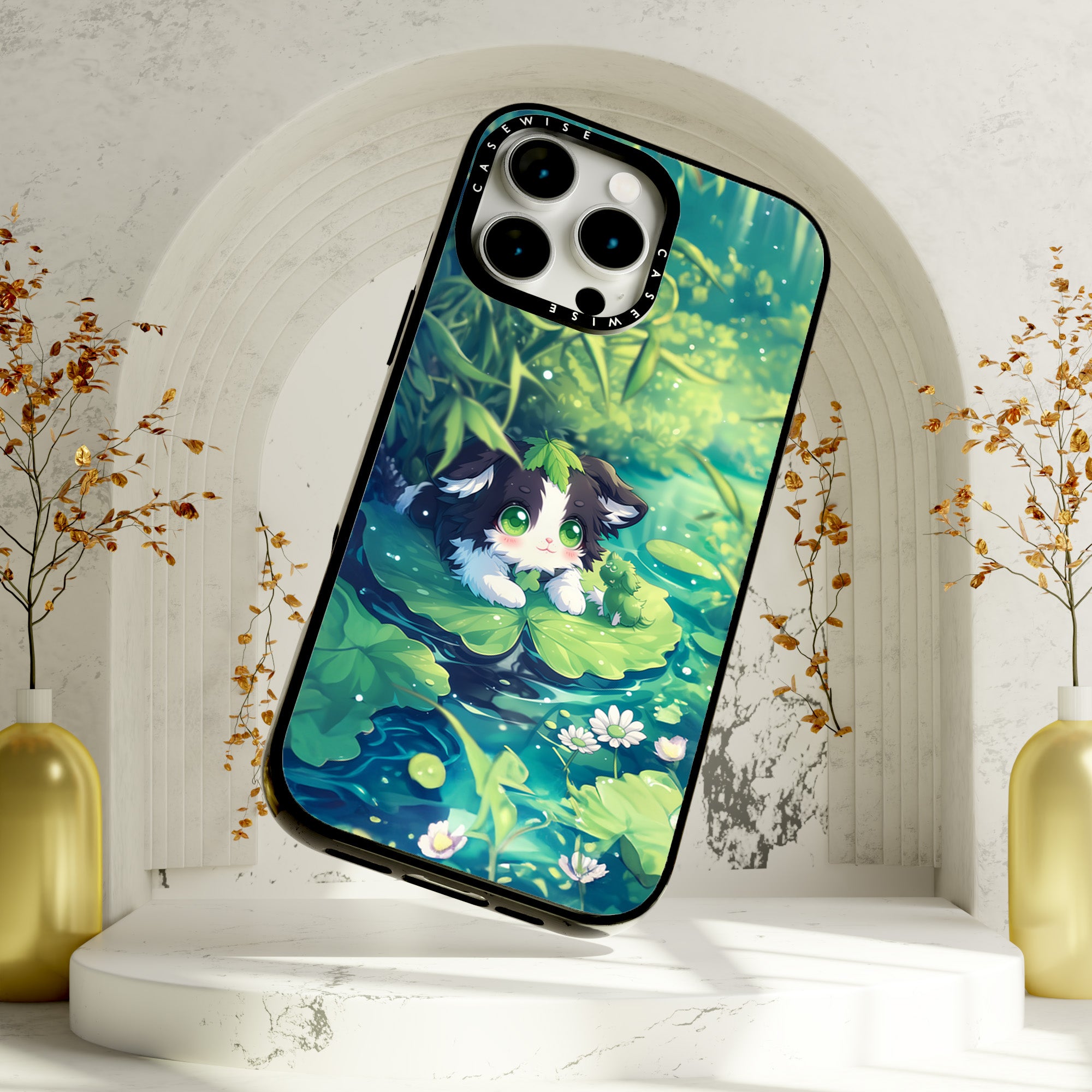 CASEWISE
CASEWISE