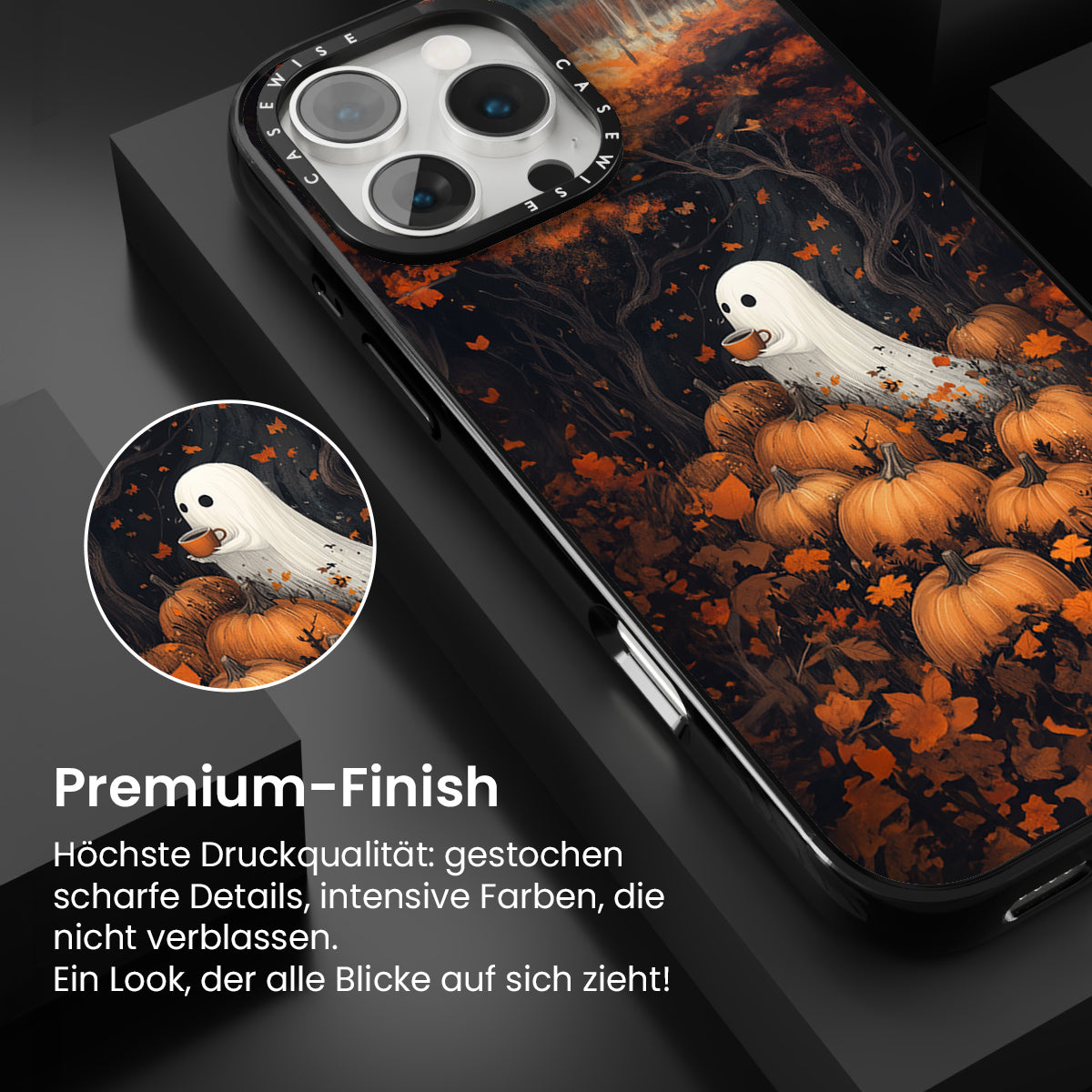 CASEWISE CASEWISE

Premium-Finish

Höchste Druckqualität: gestochen scharfe Details, intensive Farben, die nicht verblassen.
Ein Look, der alle Blicke auf sich zieht!