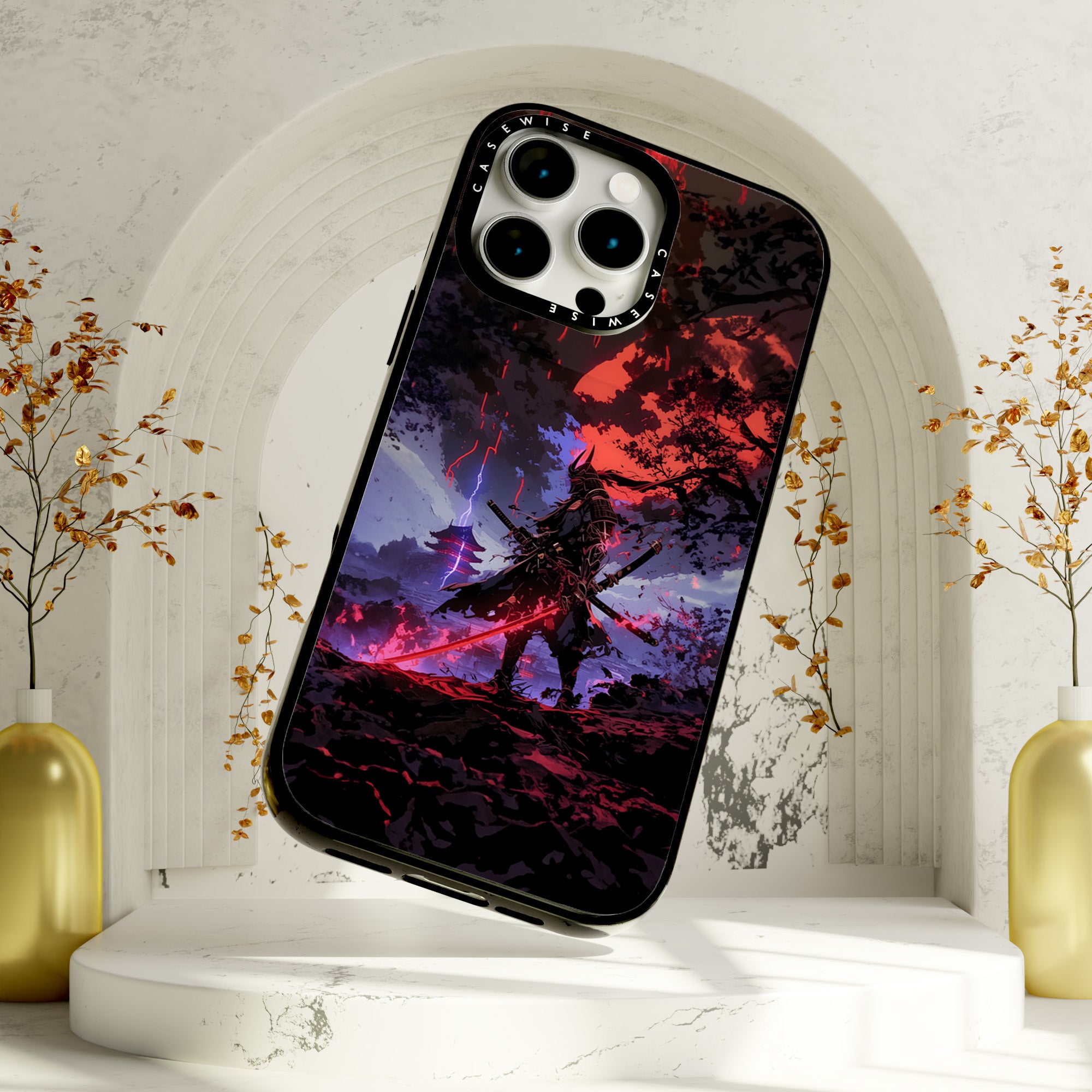 CASEWISE
CASEWISE