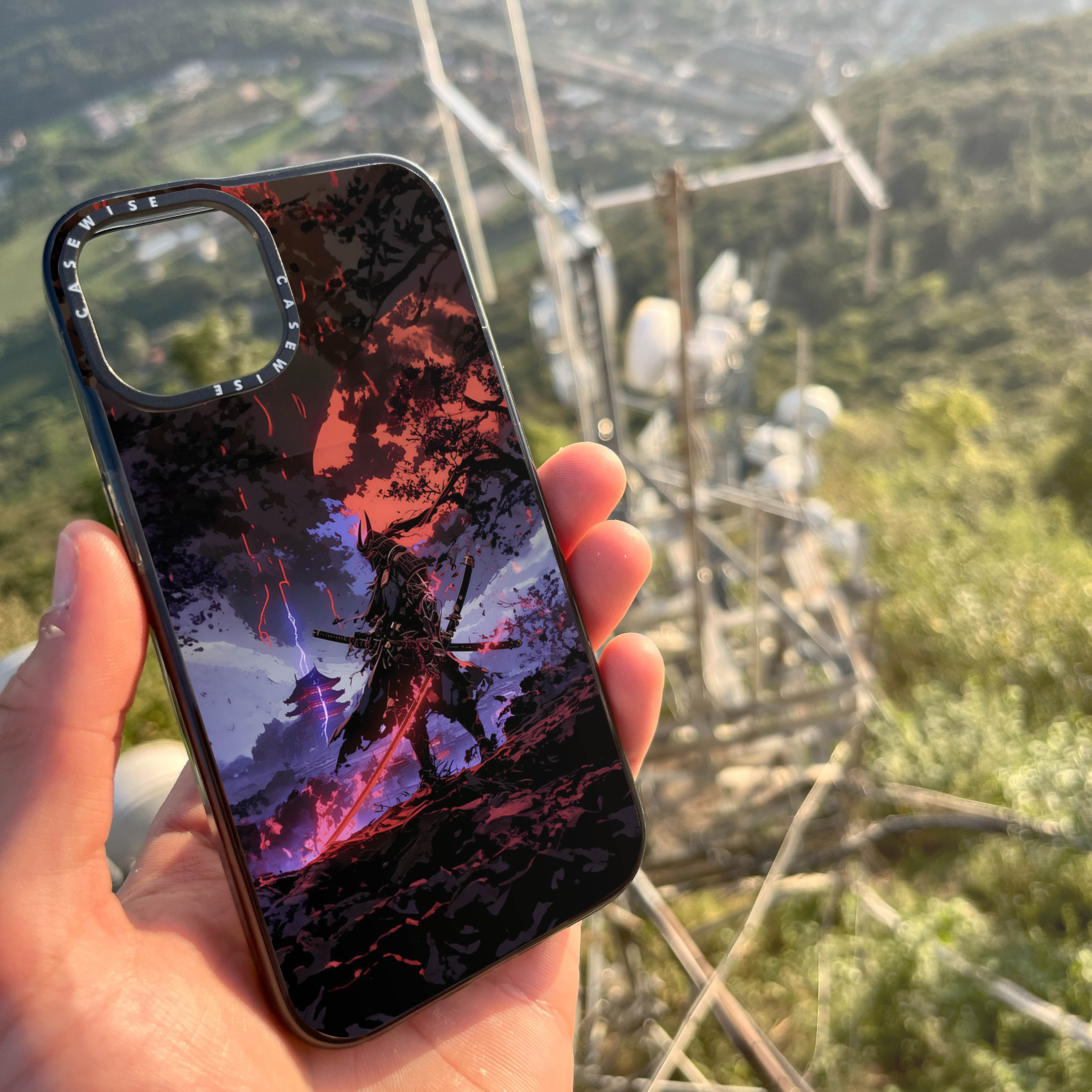 CASEWISE CASEWISE