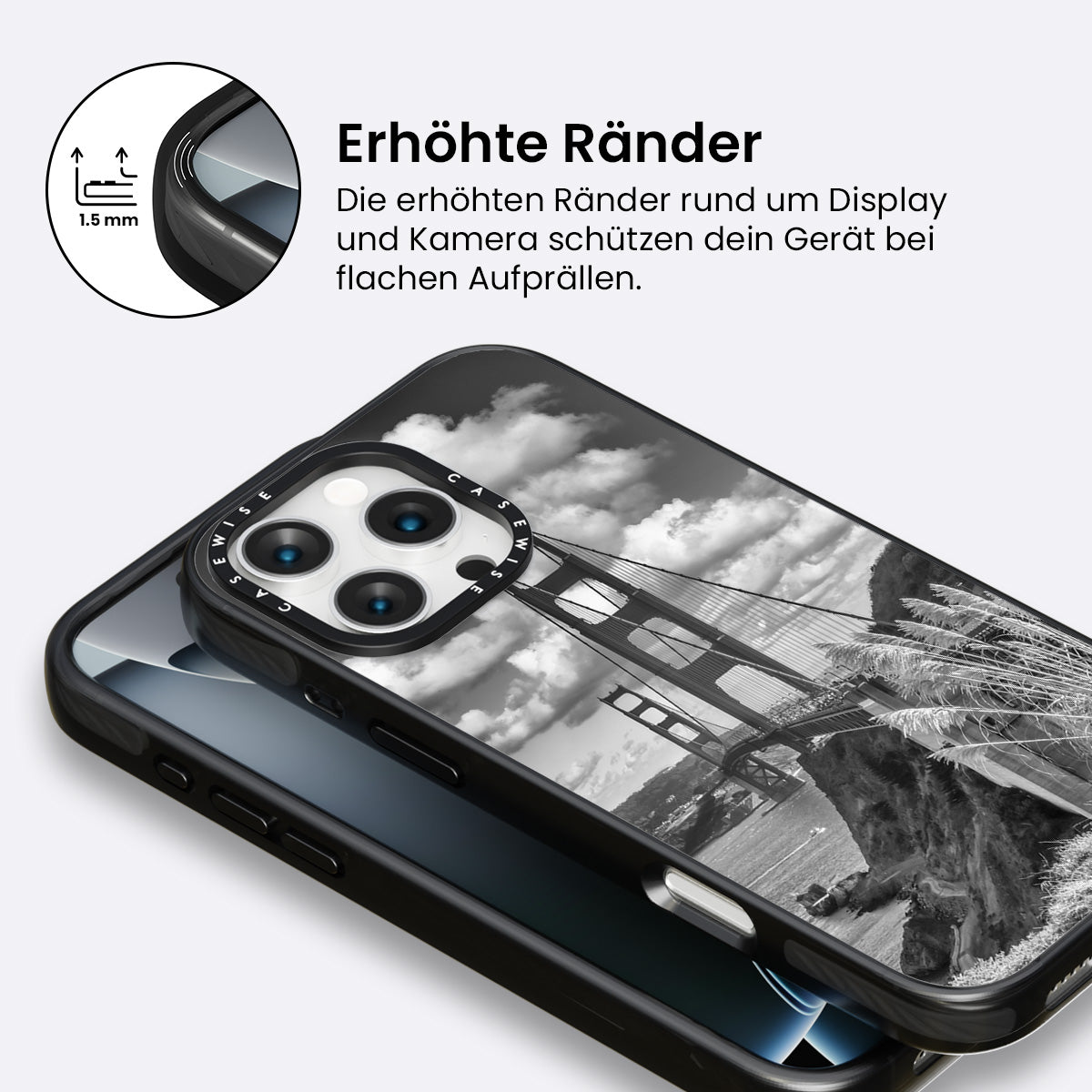 1.5 mm

Erhöhte Ränder

Die erhöhten Ränder rund um Display und Kamera schützen dein Gerät bei flachen Aufprällen.

CASEWISE CASEWISE