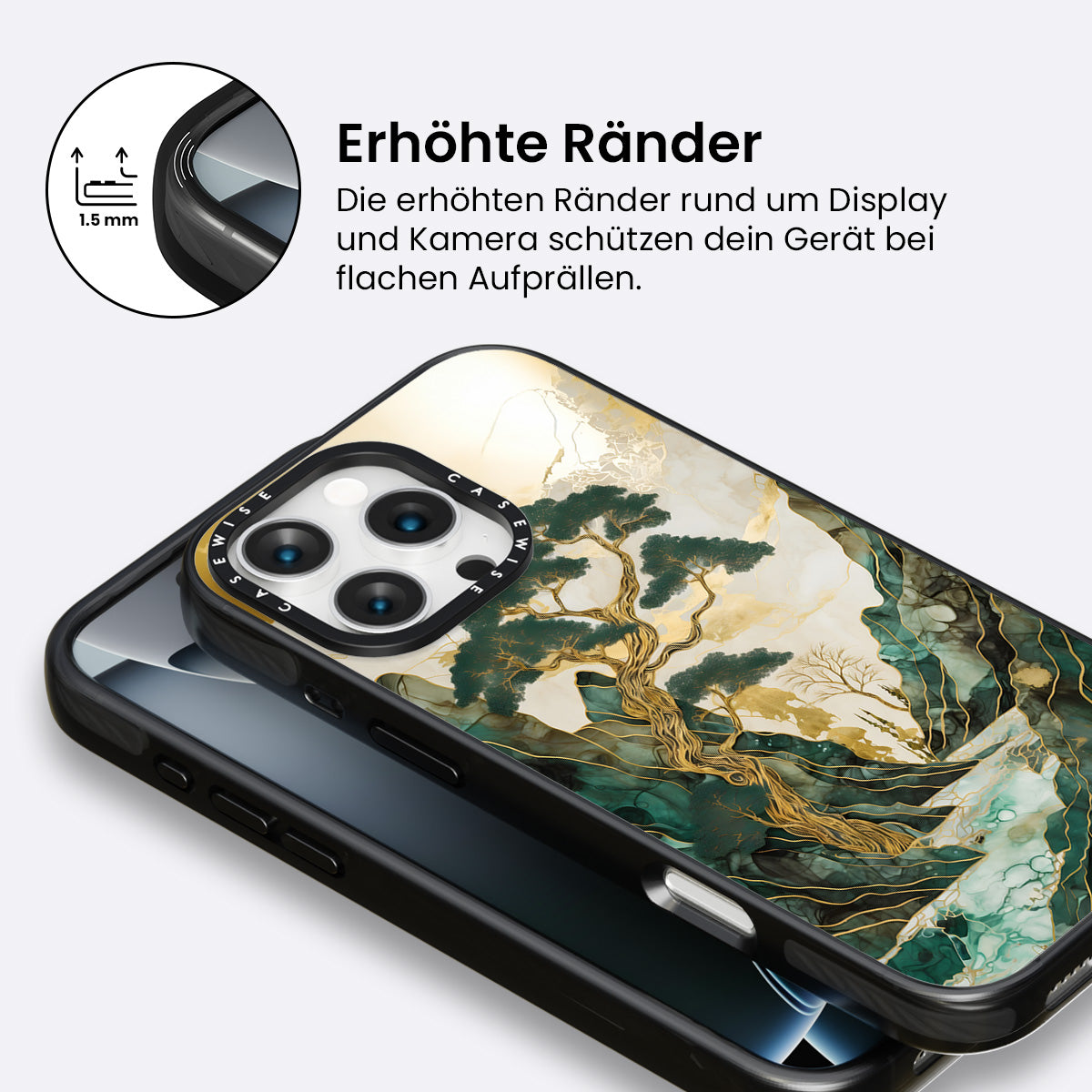 1.5 mm

Erhöhte Ränder

Die erhöhten Ränder rund um Display und Kamera schützen dein Gerät bei flachen Aufprällen.

CASEWISE CASEWISE