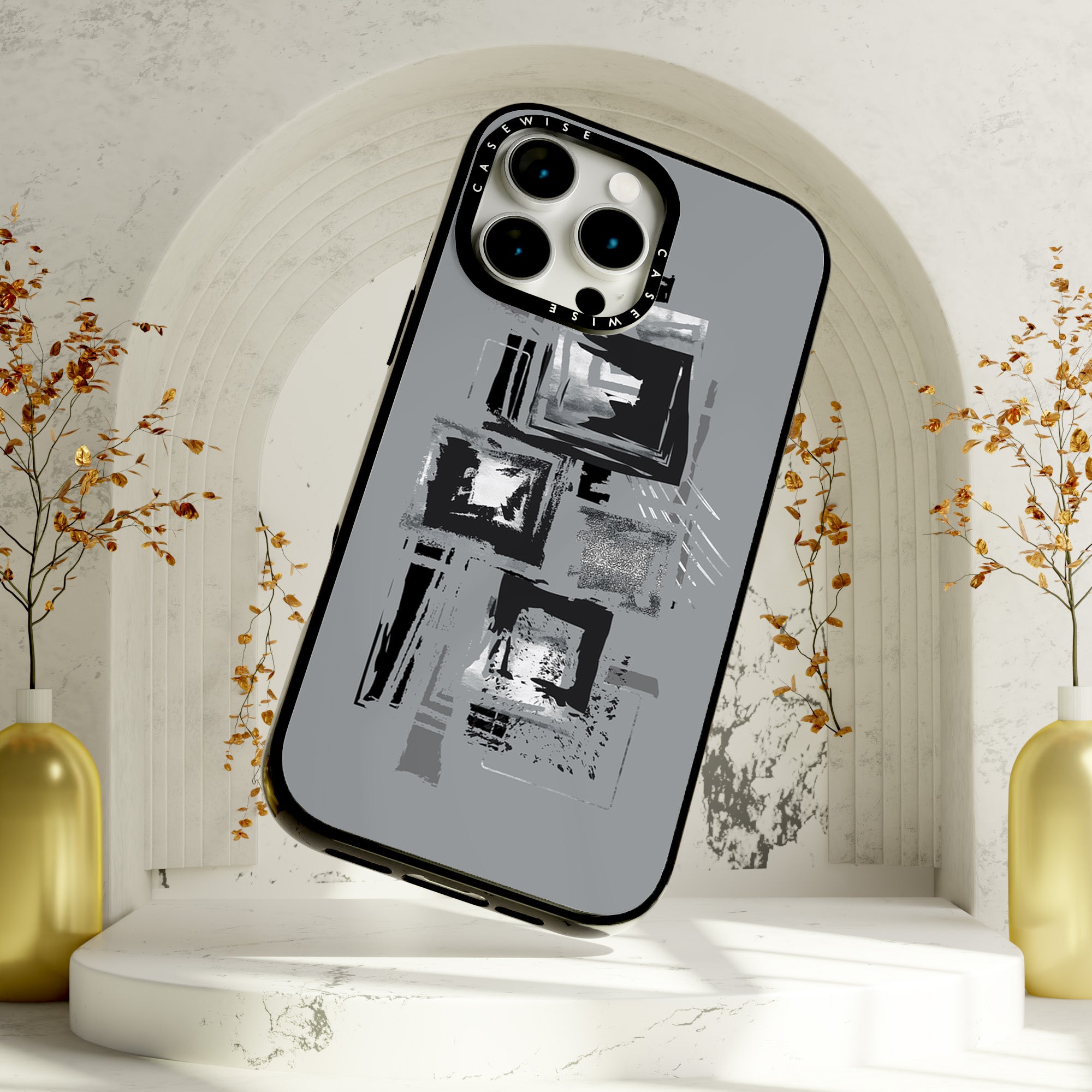 CASEWISE
CASEWISE