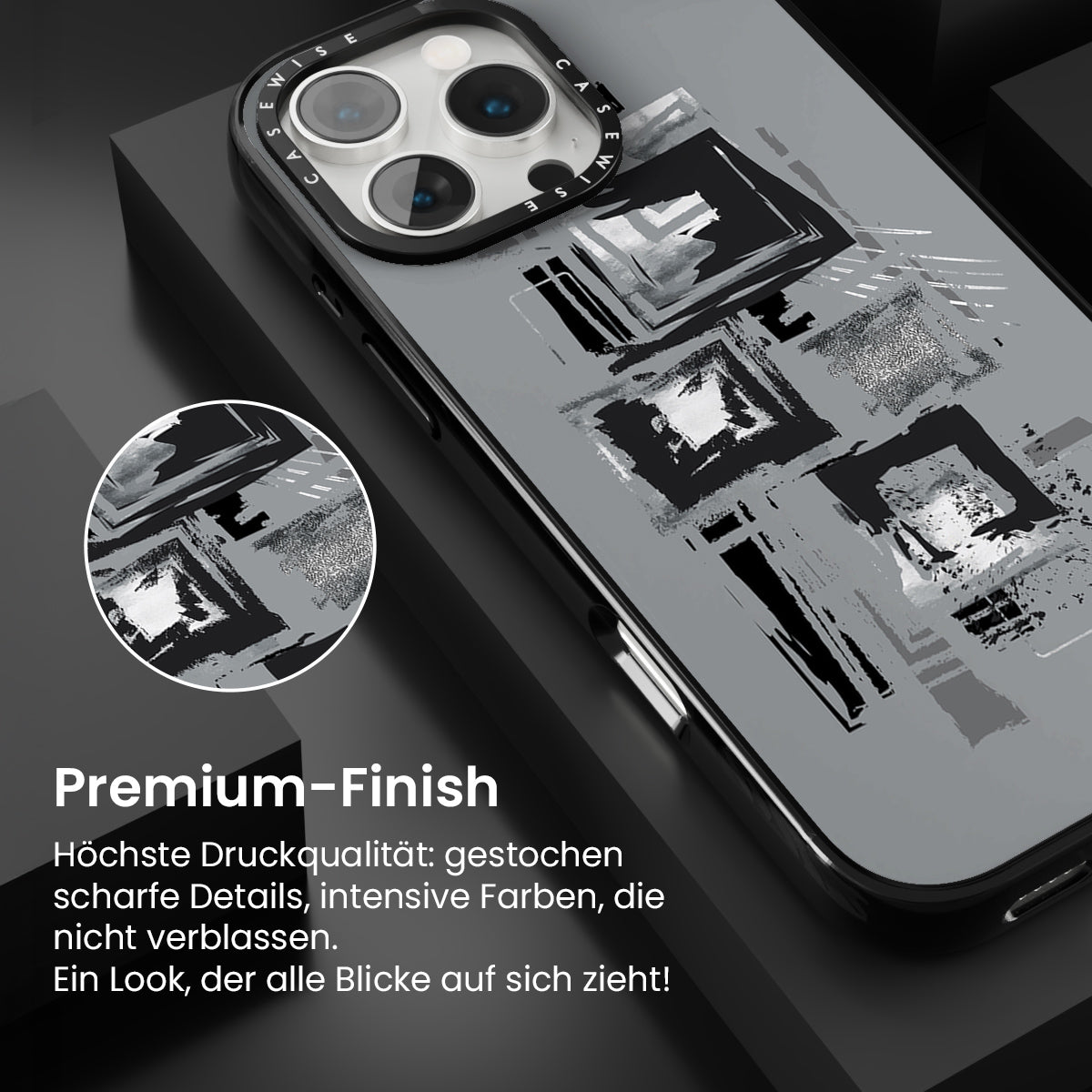 CASEWISE CASEWISE

Premium-Finish

Höchste Druckqualität: gestochen scharfe Details, intensive Farben, die nicht verblassen.
Ein Look, der alle Blicke auf sich zieht!