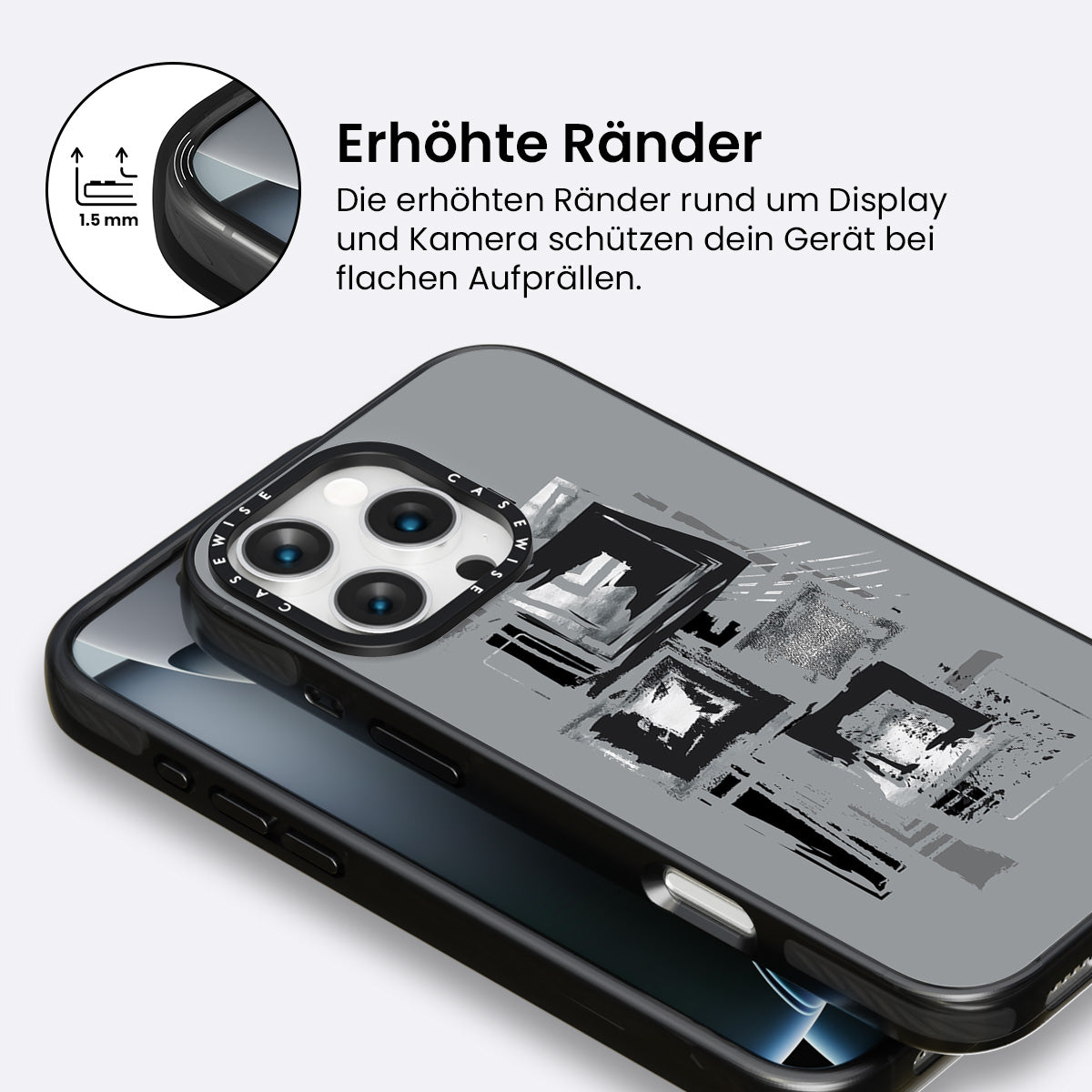 1.5 mm

Erhöhte Ränder

Die erhöhten Ränder rund um Display und Kamera schützen dein Gerät bei flachen Aufprällen.

CASEWISE CASEWISE