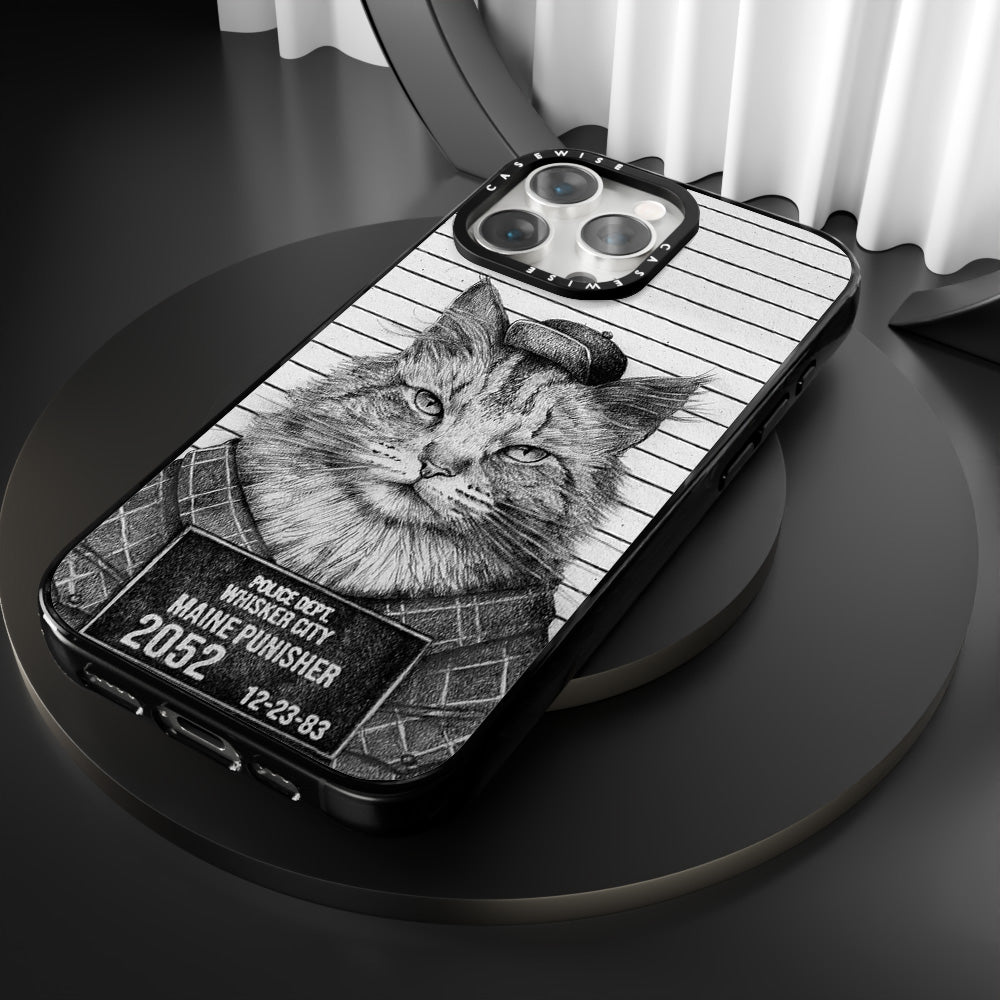 CASEWISE
CASEWISE

POLICE DEPT.
WHISKER CITY
MAINE PUNISHER
2052
12-23-83