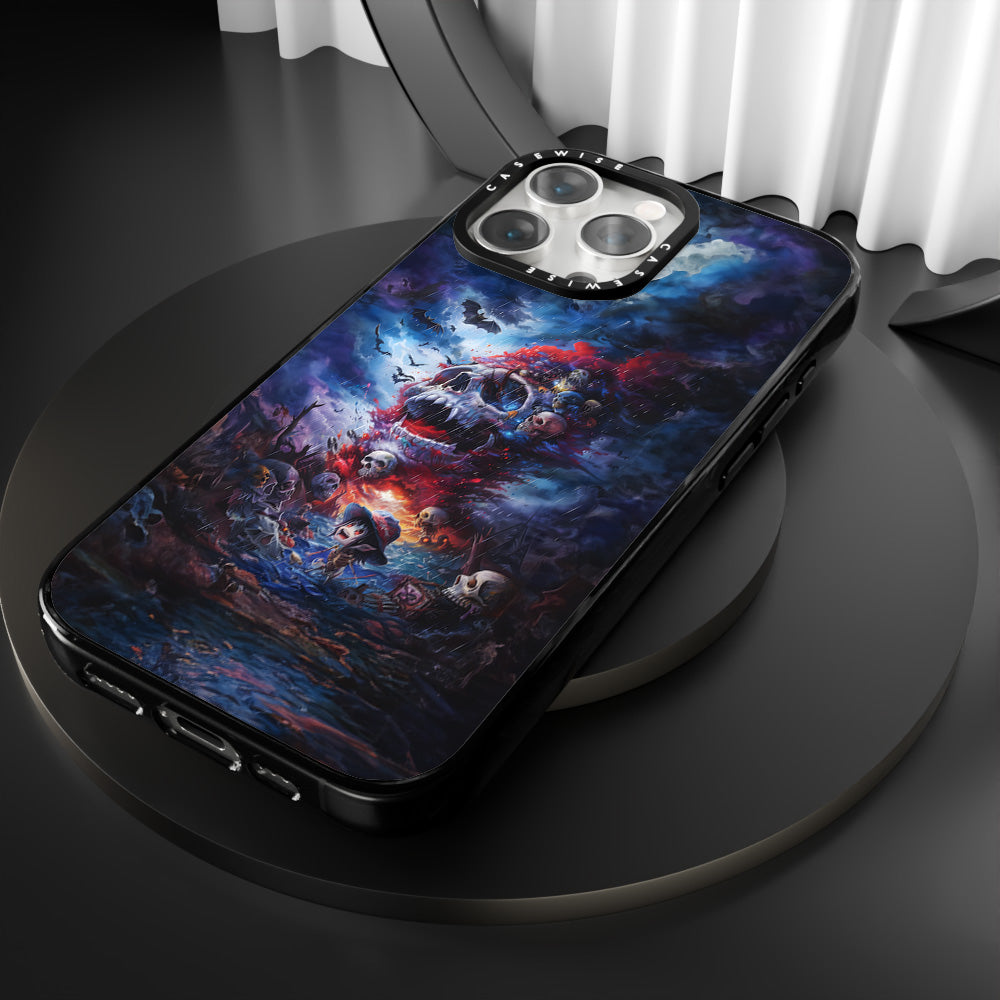 CASEWISE
CASEWISE