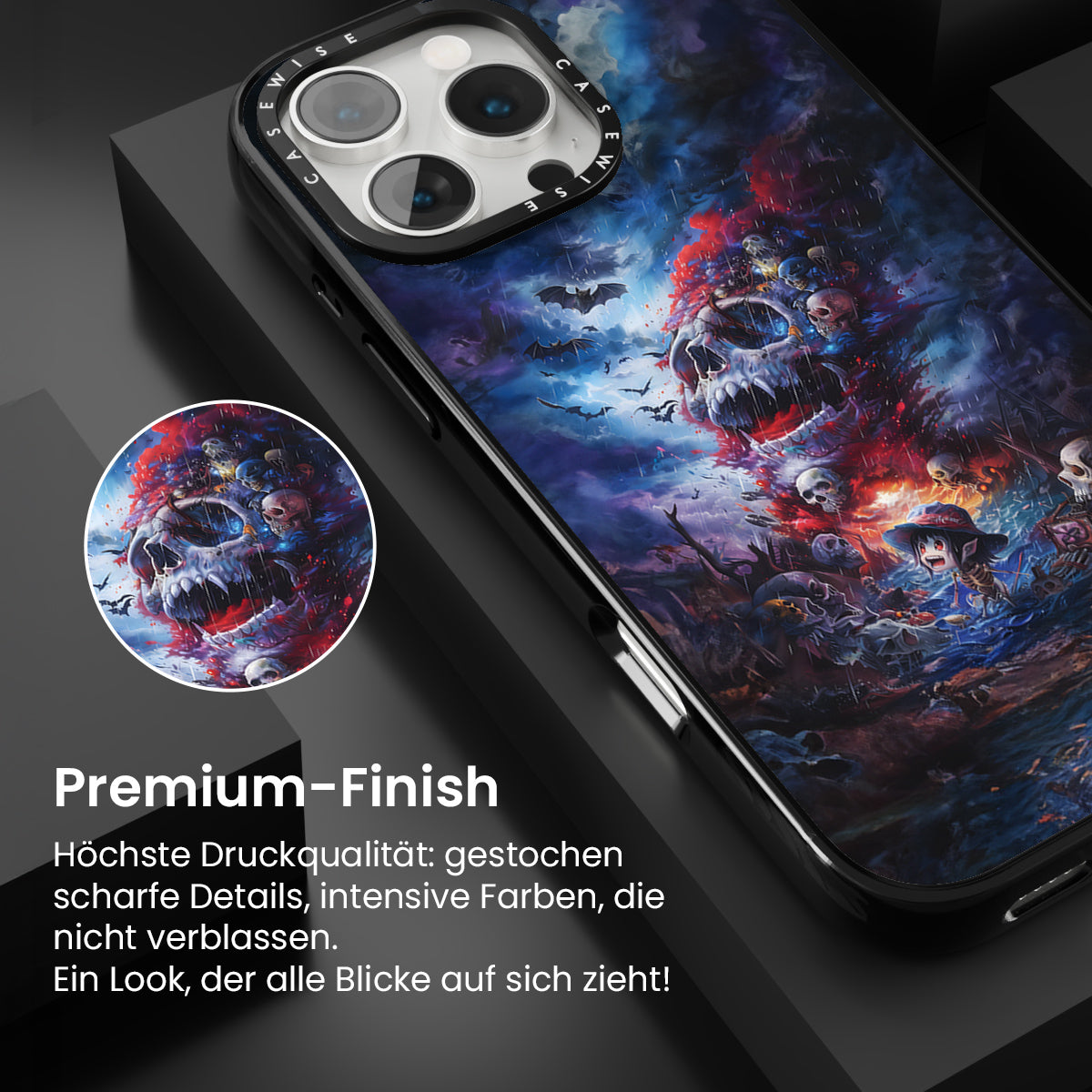 CASEWISE CASEWISE

Premium-Finish

Höchste Druckqualität: gestochen scharfe Details, intensive Farben, die nicht verblassen.
Ein Look, der alle Blicke auf sich zieht!