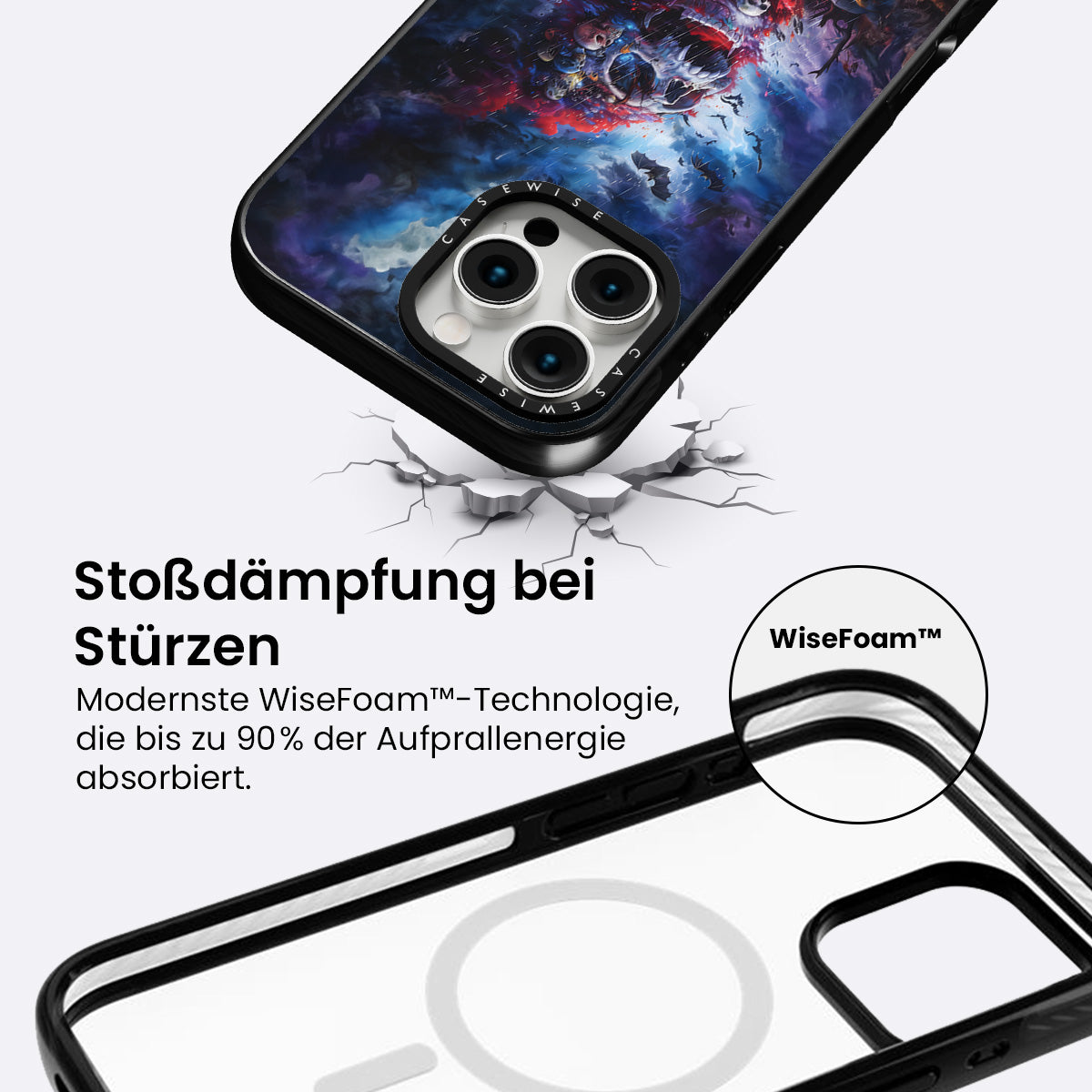 CASEWISE

CASEWISE

Stoßdämpfung bei Stürzen

Modernste WiseFoam™-Technologie, die bis zu 90% der Aufprallenergie absorbiert.

WiseFoam™