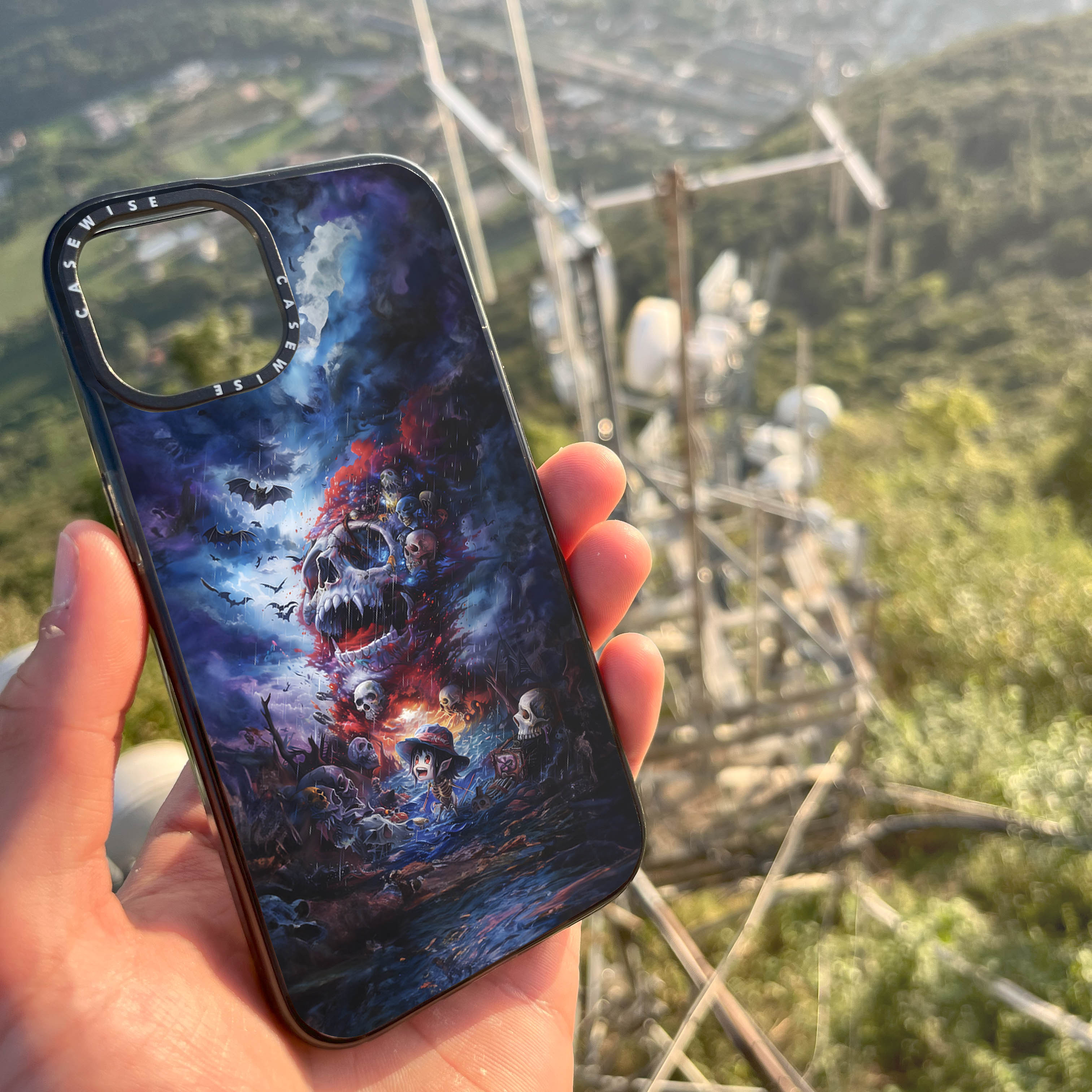 CASEWISE
CASEWISE