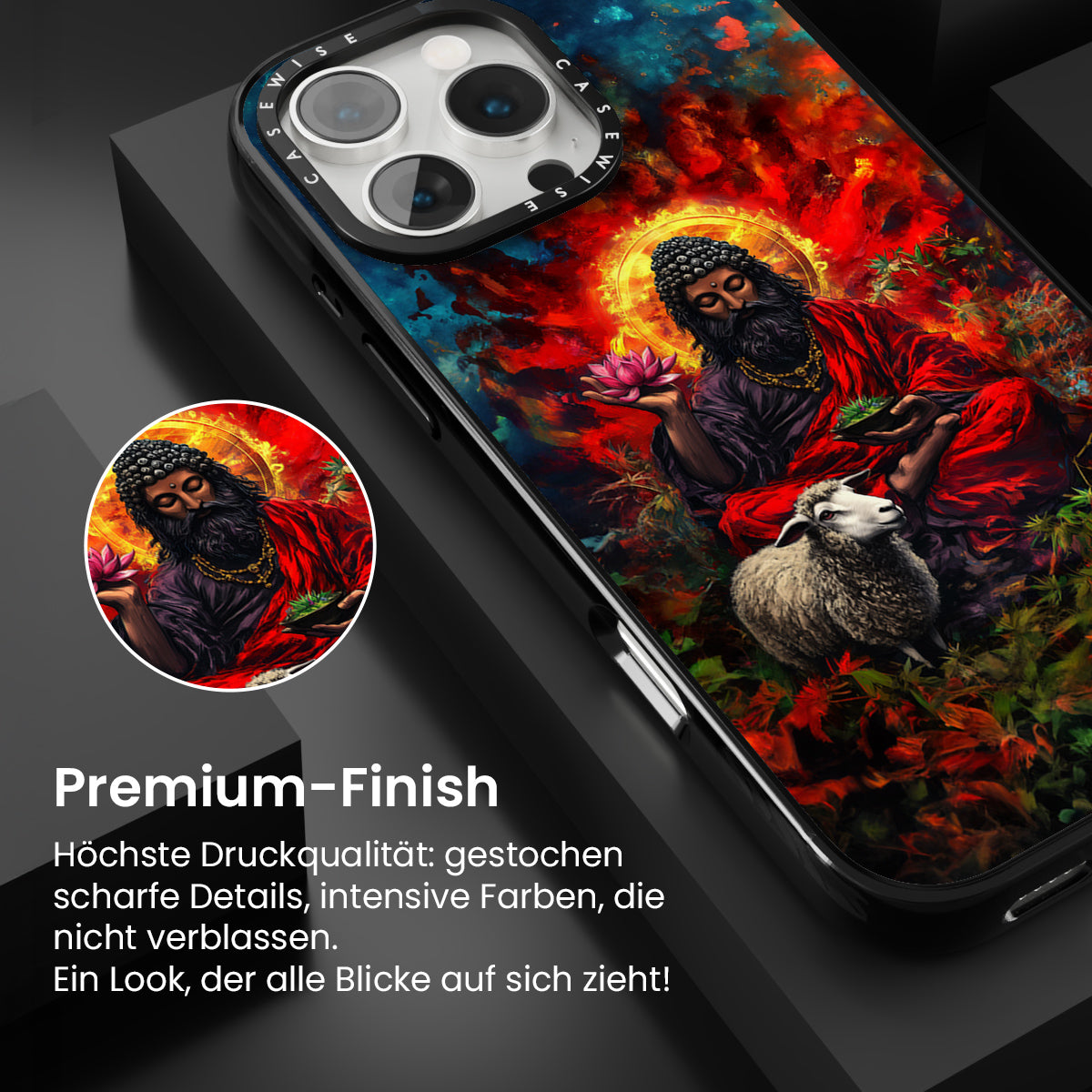 CASEWISE CASEWISE

Premium-Finish

Höchste Druckqualität: gestochen scharfe Details, intensive Farben, die nicht verblassen.
Ein Look, der alle Blicke auf sich zieht!