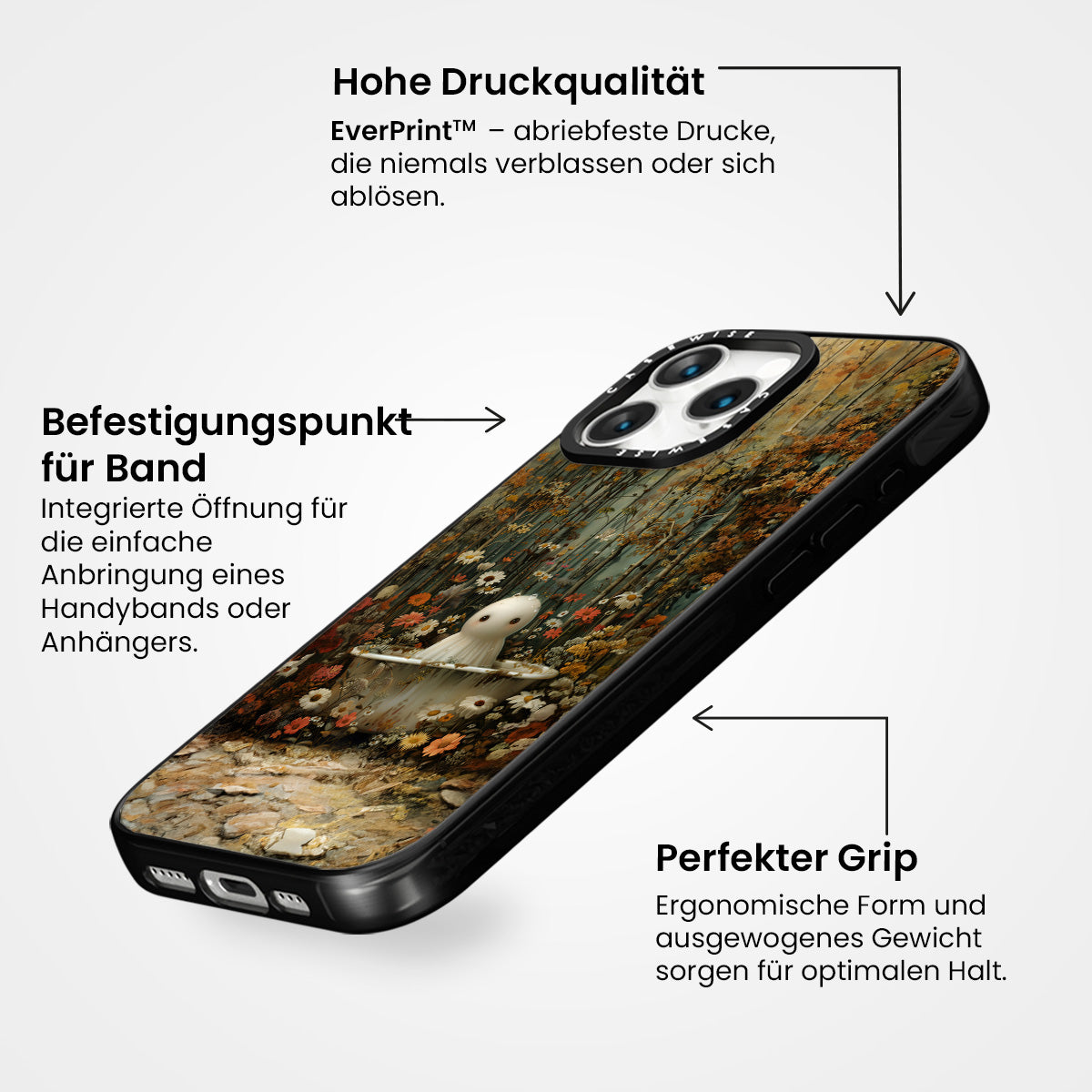 Hohe Druckqualität

EverPrint™ – abriebfeste Drucke, die niemals verblassen oder sich ablösen.

Befestigungspunkt für Band

Integrierte Öffnung für die einfache Anbringung eines Handybands oder Anhängers.

CASEWISE

CASEWISE

Perfekter Grip

Ergonomische Form und ausgewogenes Gewicht sorgen für optimalen Halt.