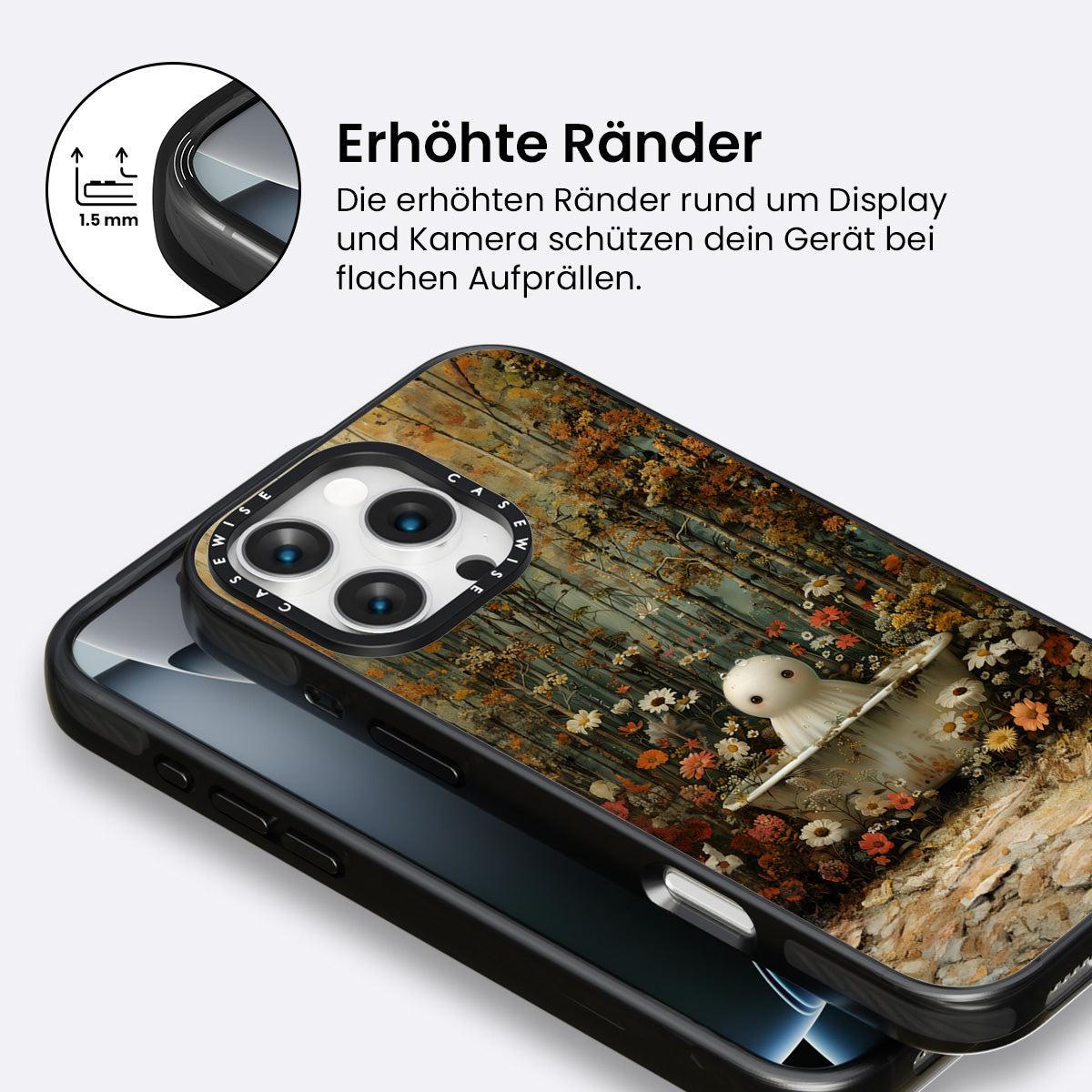 1.5 mm

Erhöhte Ränder

Die erhöhten Ränder rund um Display und Kamera schützen dein Gerät bei flachen Aufprällen.

CASEWISE CASEWISE