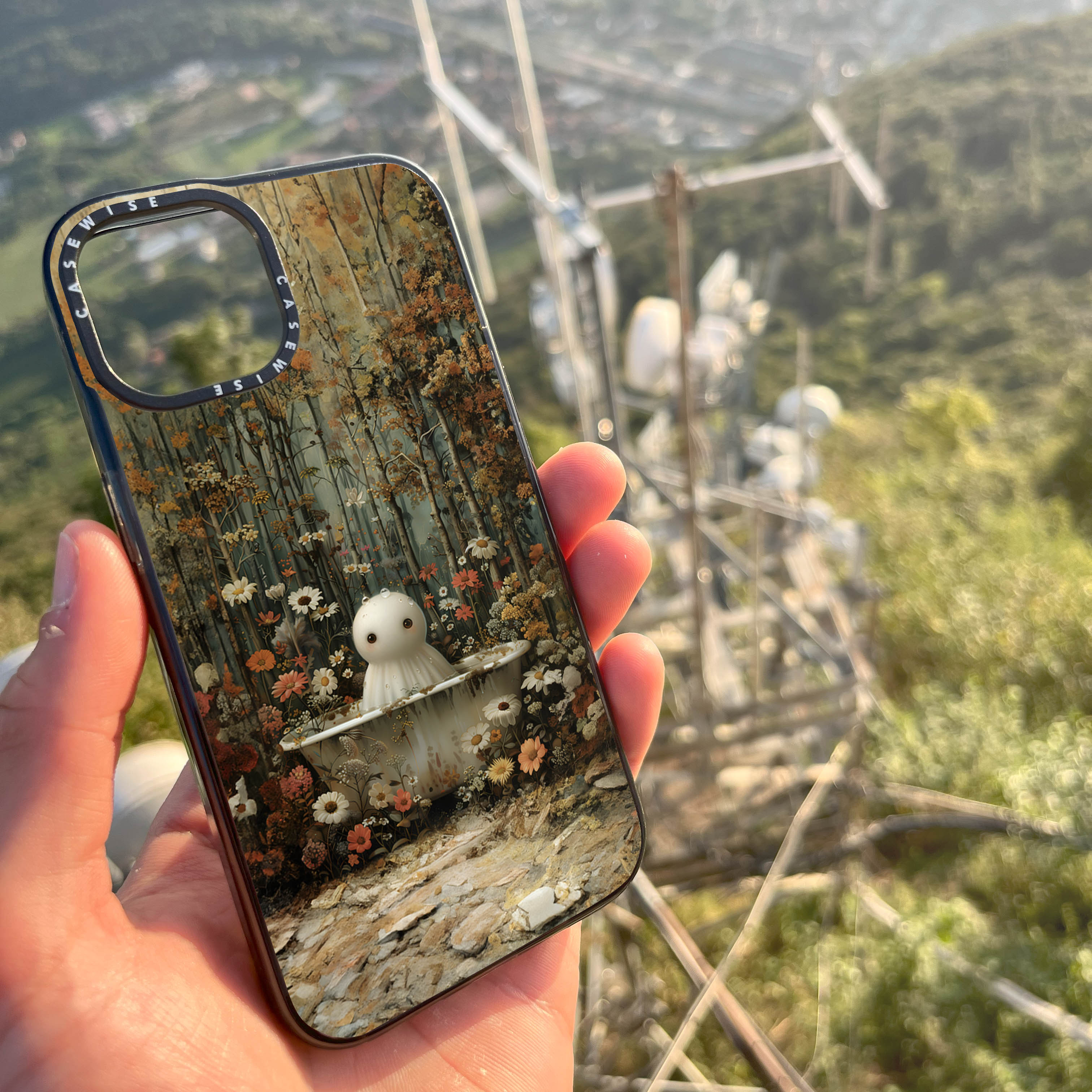 CASEWISE CASEWISE