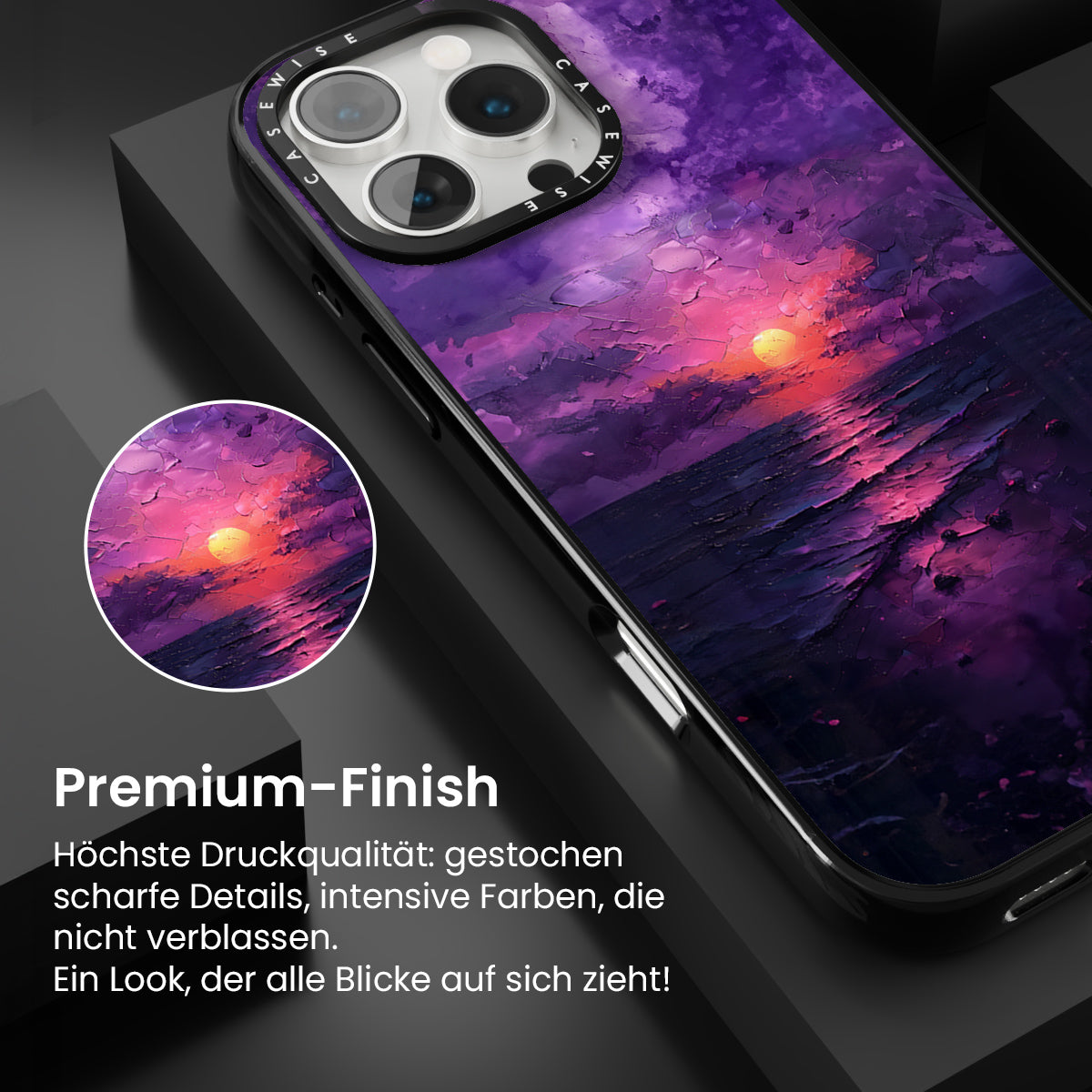 CASEWISE CASEWISE

Premium-Finish

Höchste Druckqualität: gestochen scharfe Details, intensive Farben, die nicht verblassen.
Ein Look, der alle Blicke auf sich zieht!