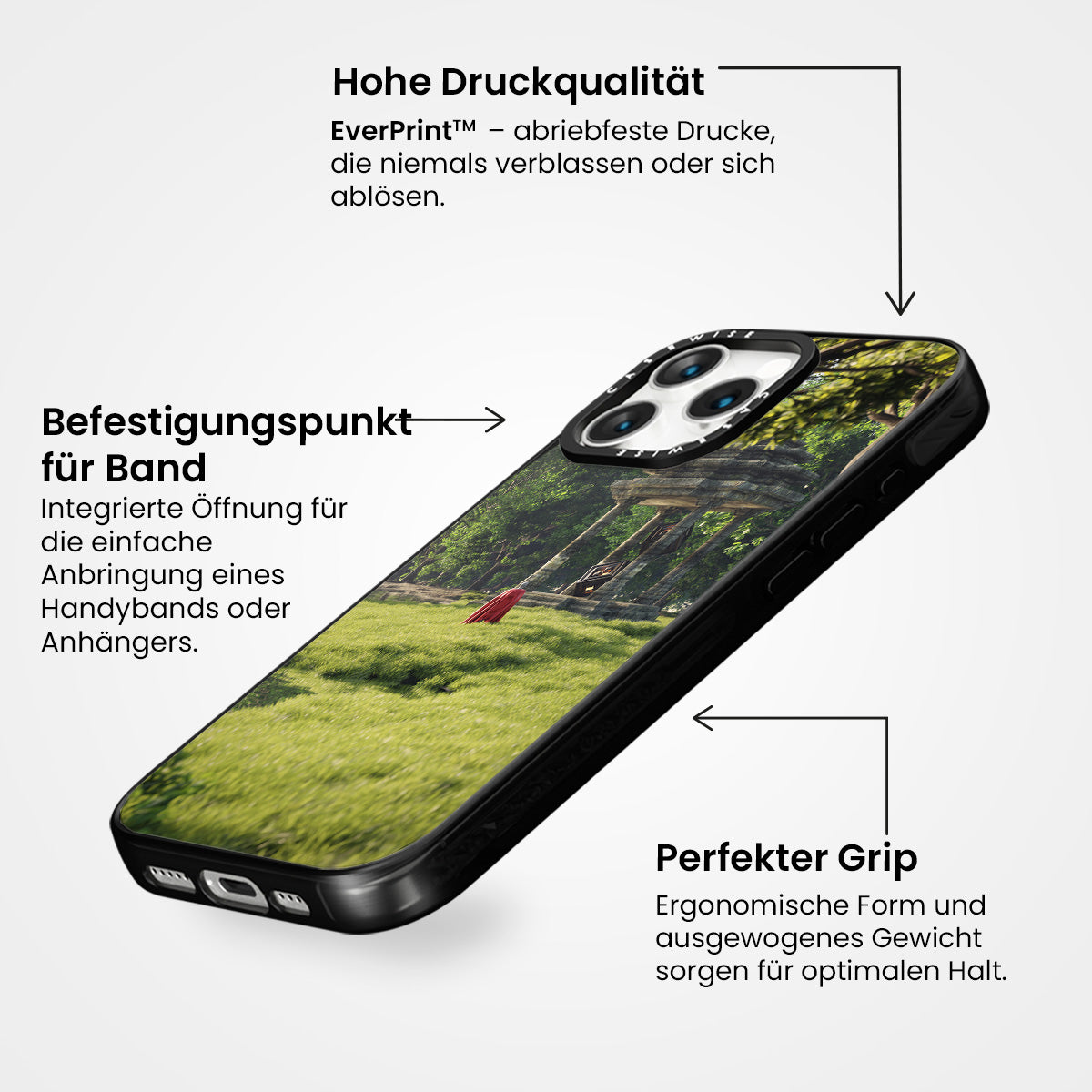 Hohe Druckqualität

EverPrint™ – abriebfeste Drucke, die niemals verblassen oder sich ablösen.

Befestigungspunkt für Band

Integrierte Öffnung für die einfache Anbringung eines Handybands oder Anhängers.

CASEWISE

CASEWISE

Perfekter Grip

Ergonomische Form und ausgewogenes Gewicht sorgen für optimalen Halt.