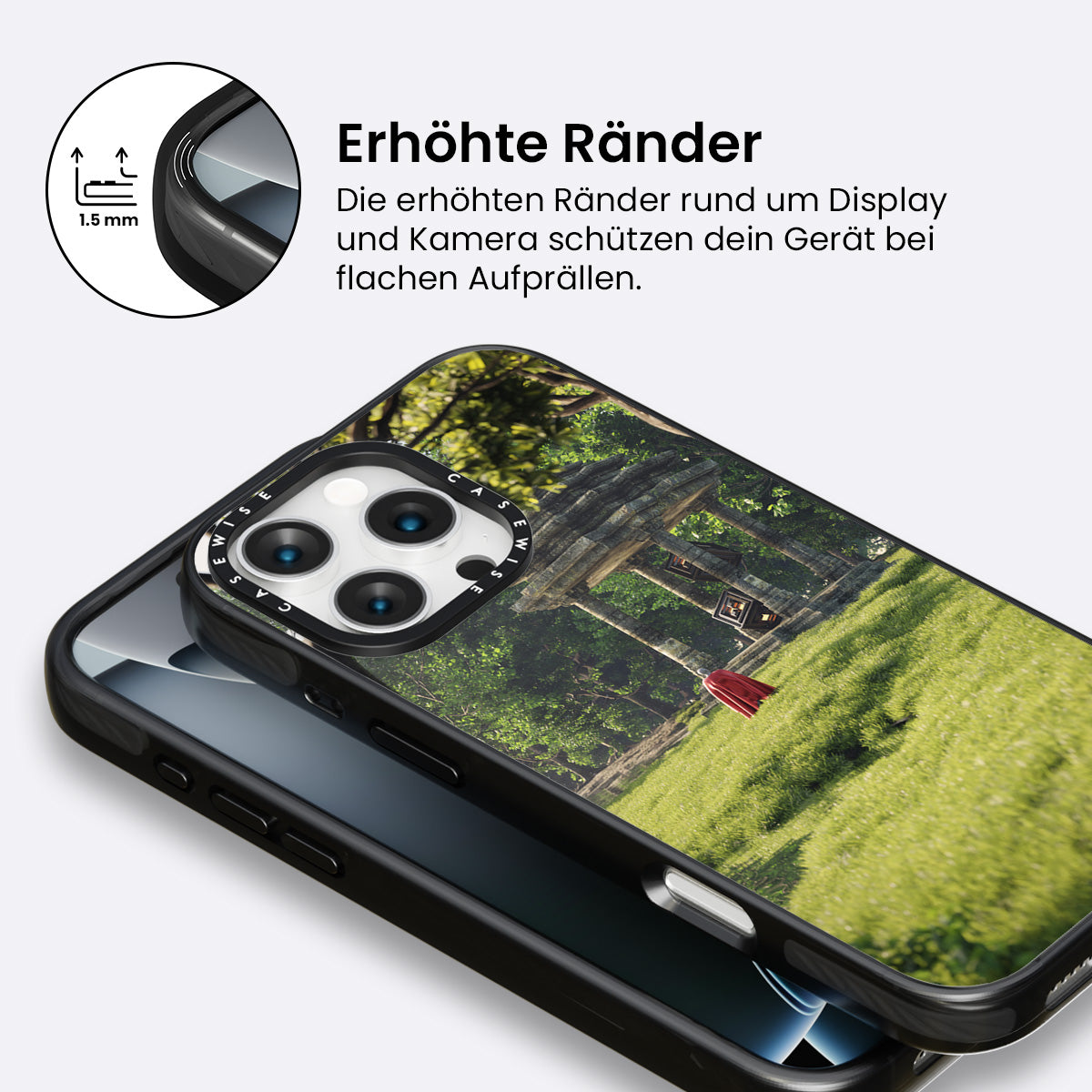 1.5 mm

Erhöhte Ränder

Die erhöhten Ränder rund um Display und Kamera schützen dein Gerät bei flachen Aufprällen.

CASEWISE CASEWISE