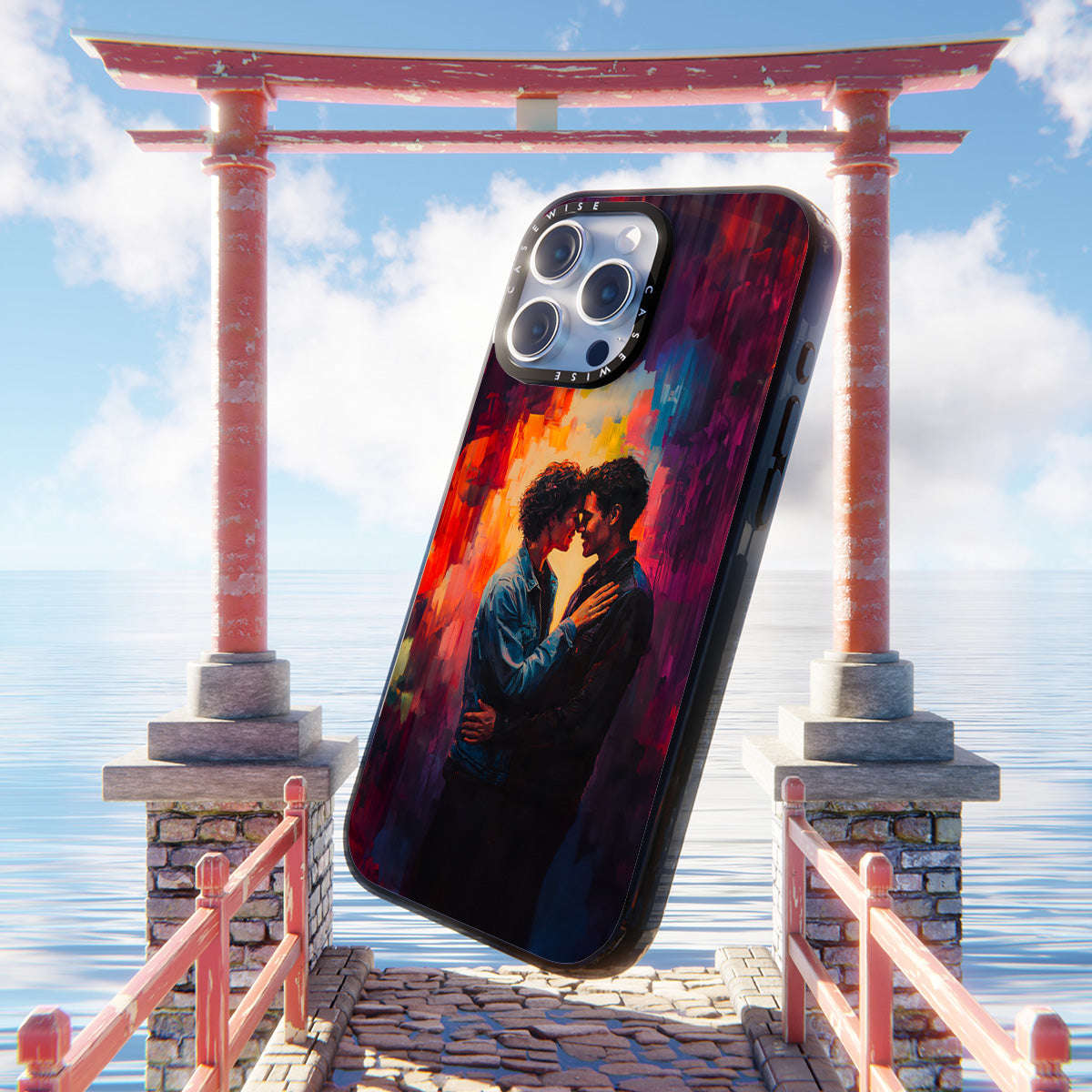 CASEWISE CASEWISE