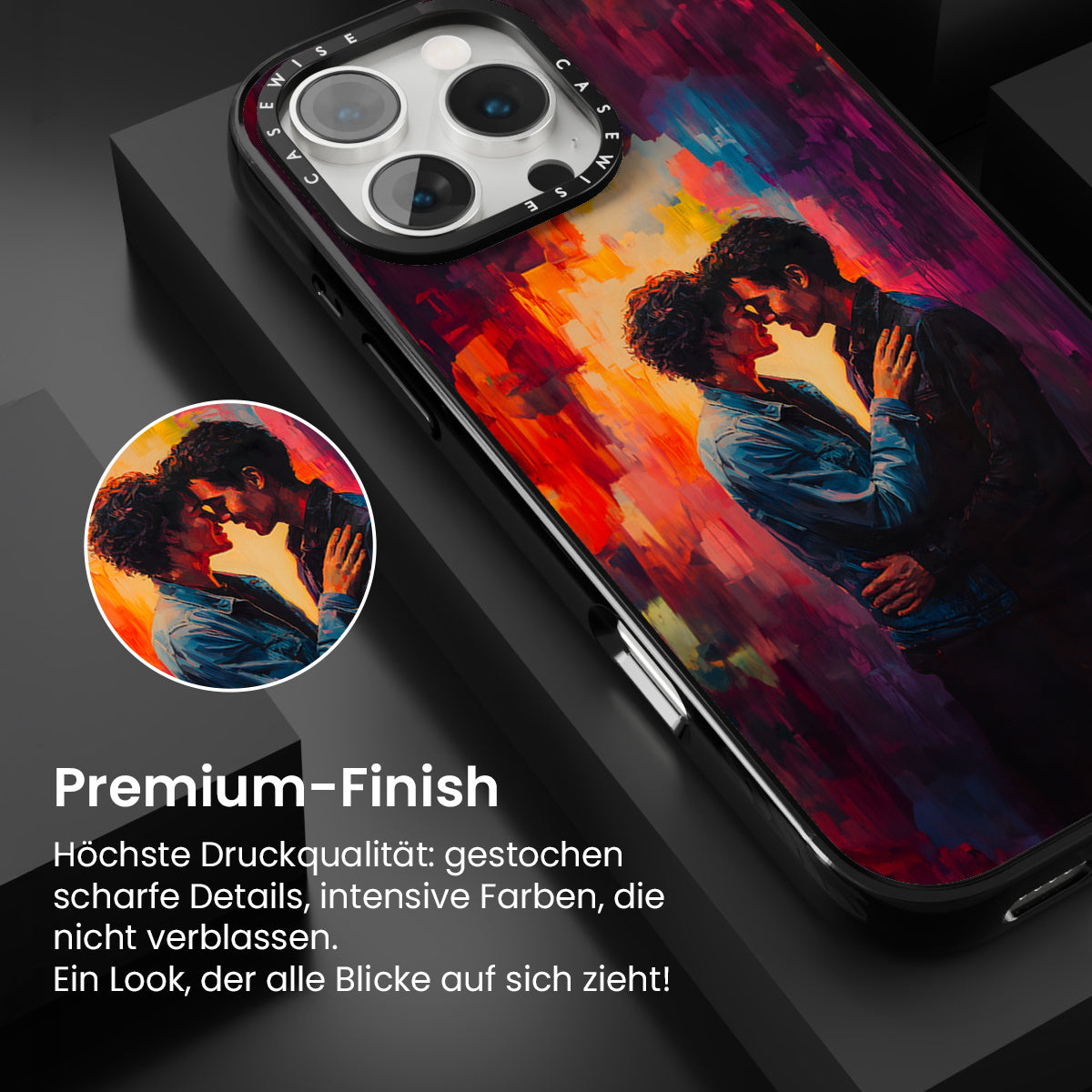 CASEWISE CASEWISE

Premium-Finish

Höchste Druckqualität: gestochen scharfe Details, intensive Farben, die nicht verblassen.
Ein Look, der alle Blicke auf sich zieht!