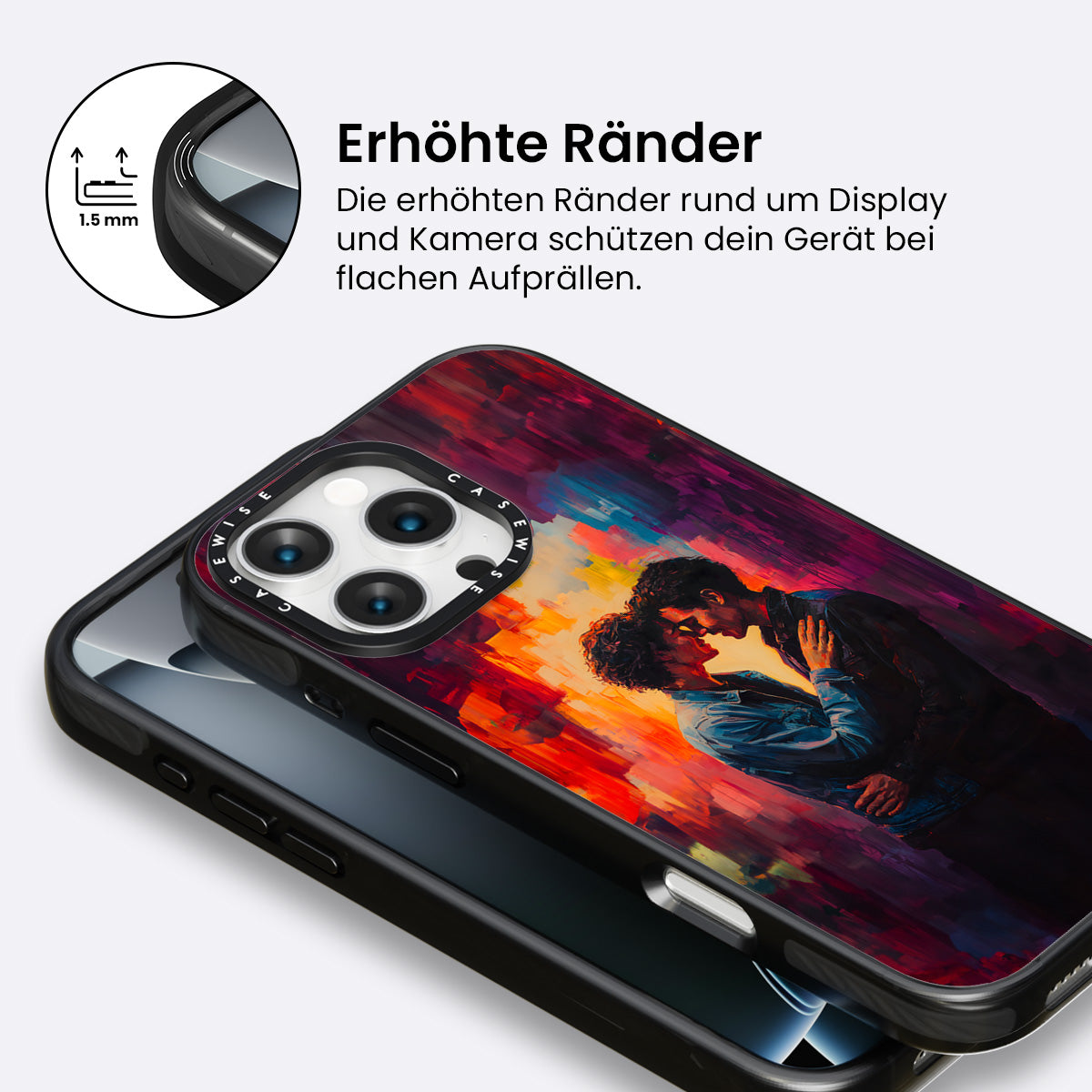 1.5 mm

Erhöhte Ränder

Die erhöhten Ränder rund um Display und Kamera schützen dein Gerät bei flachen Aufprällen.

CASEWISE CASEWISE