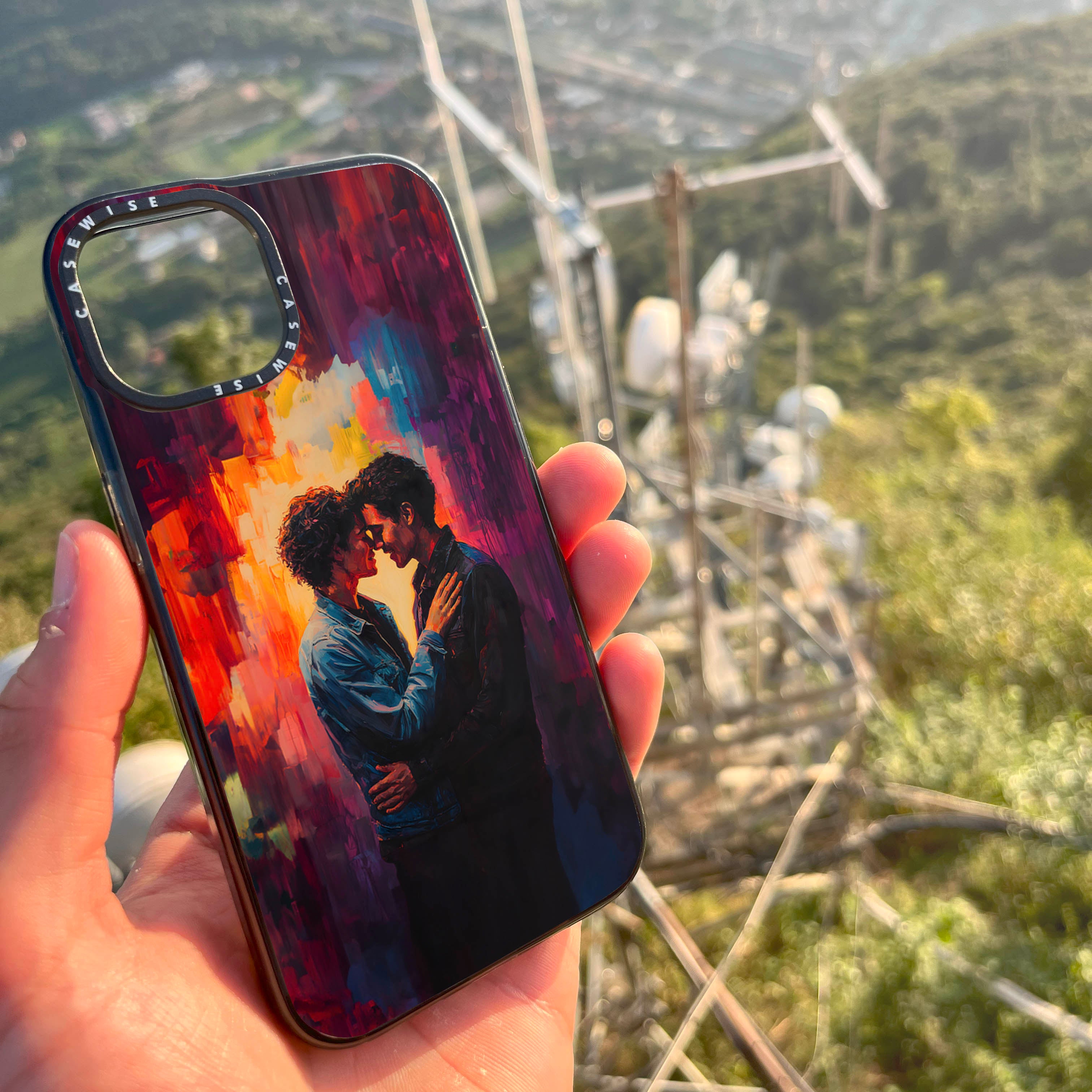 CASEWISE CASEWISE