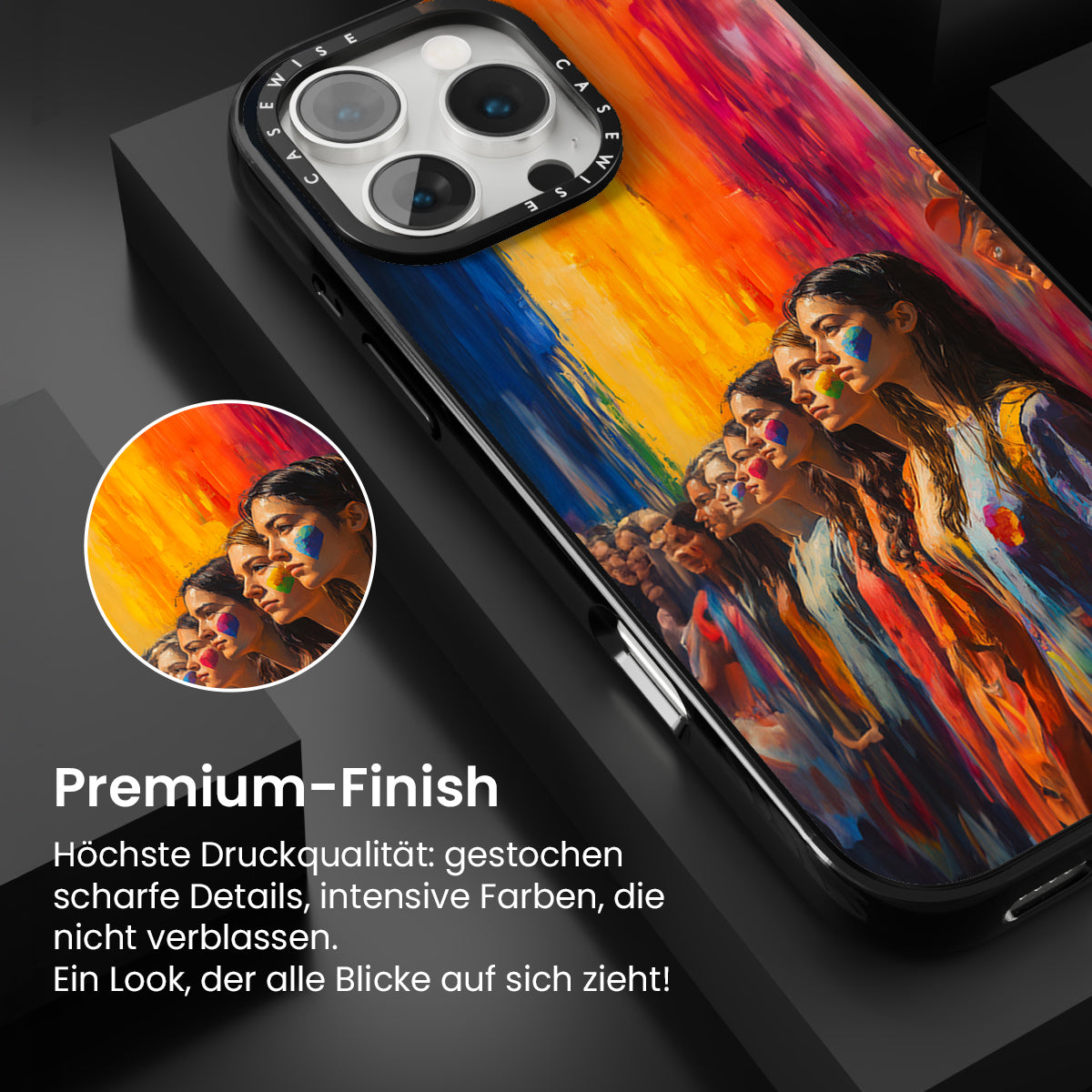 CASEWISE CASEWISE

Premium-Finish

Höchste Druckqualität: gestochen scharfe Details, intensive Farben, die nicht verblassen.
Ein Look, der alle Blicke auf sich zieht!