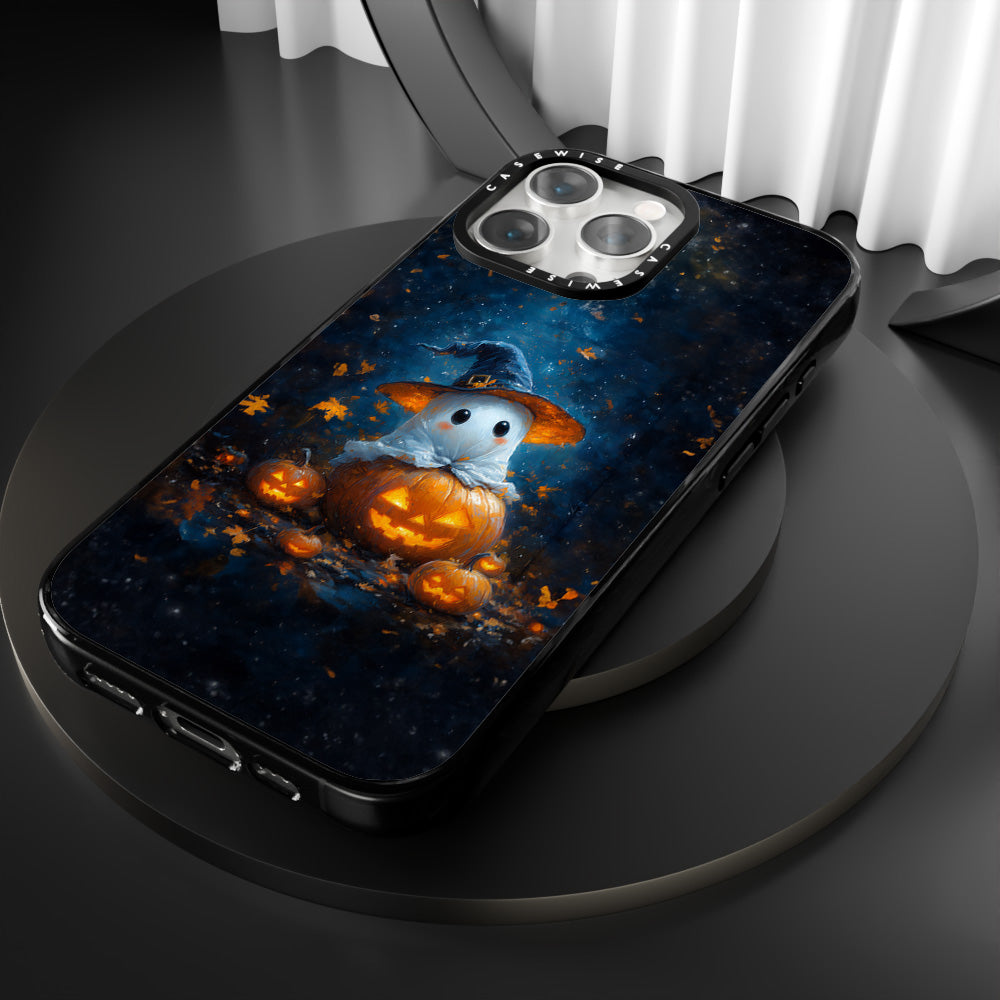 CASEWISE
CASEWISE