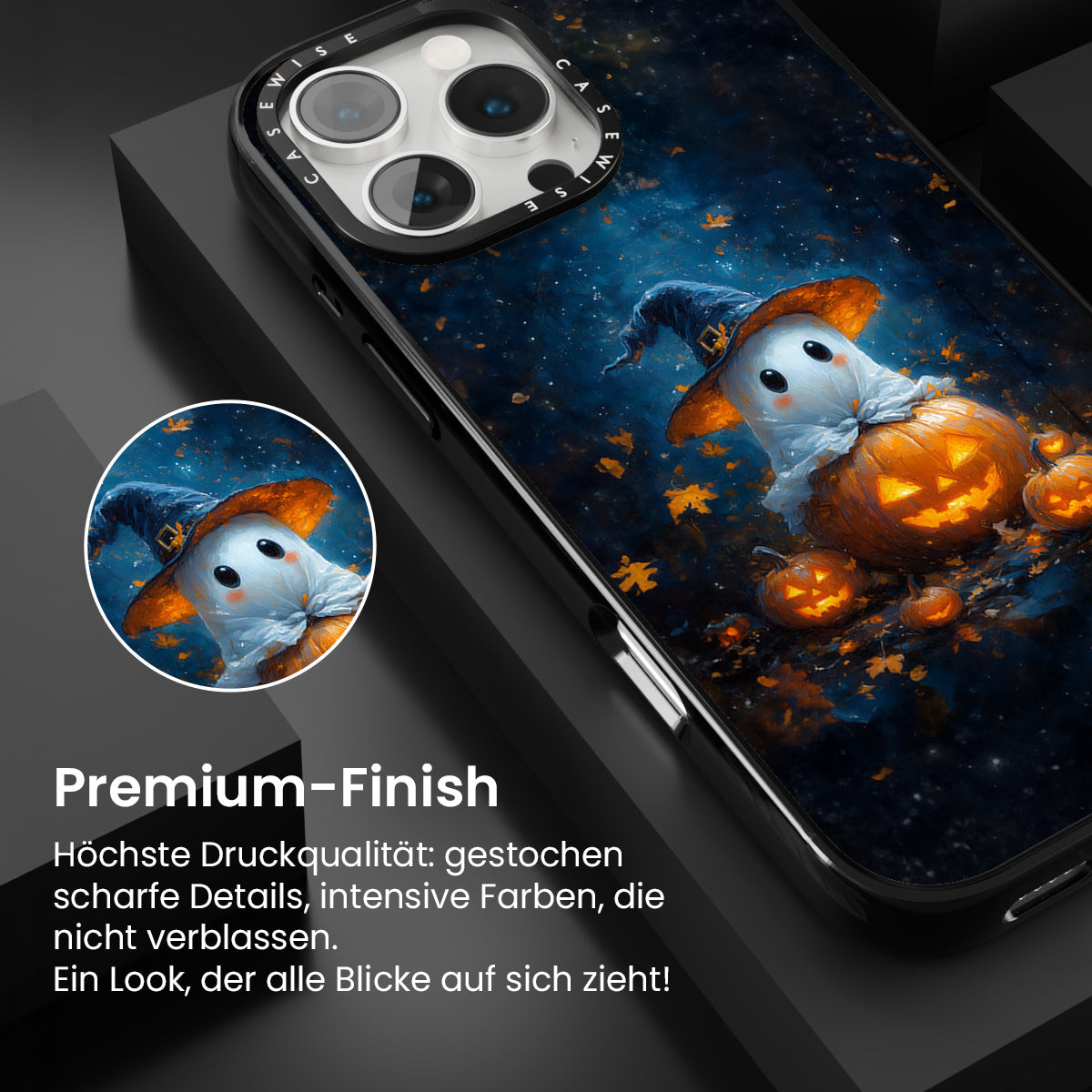 CASEWISE CASEWISE

Premium-Finish

Höchste Druckqualität: gestochen scharfe Details, intensive Farben, die nicht verblassen.
Ein Look, der alle Blicke auf sich zieht!