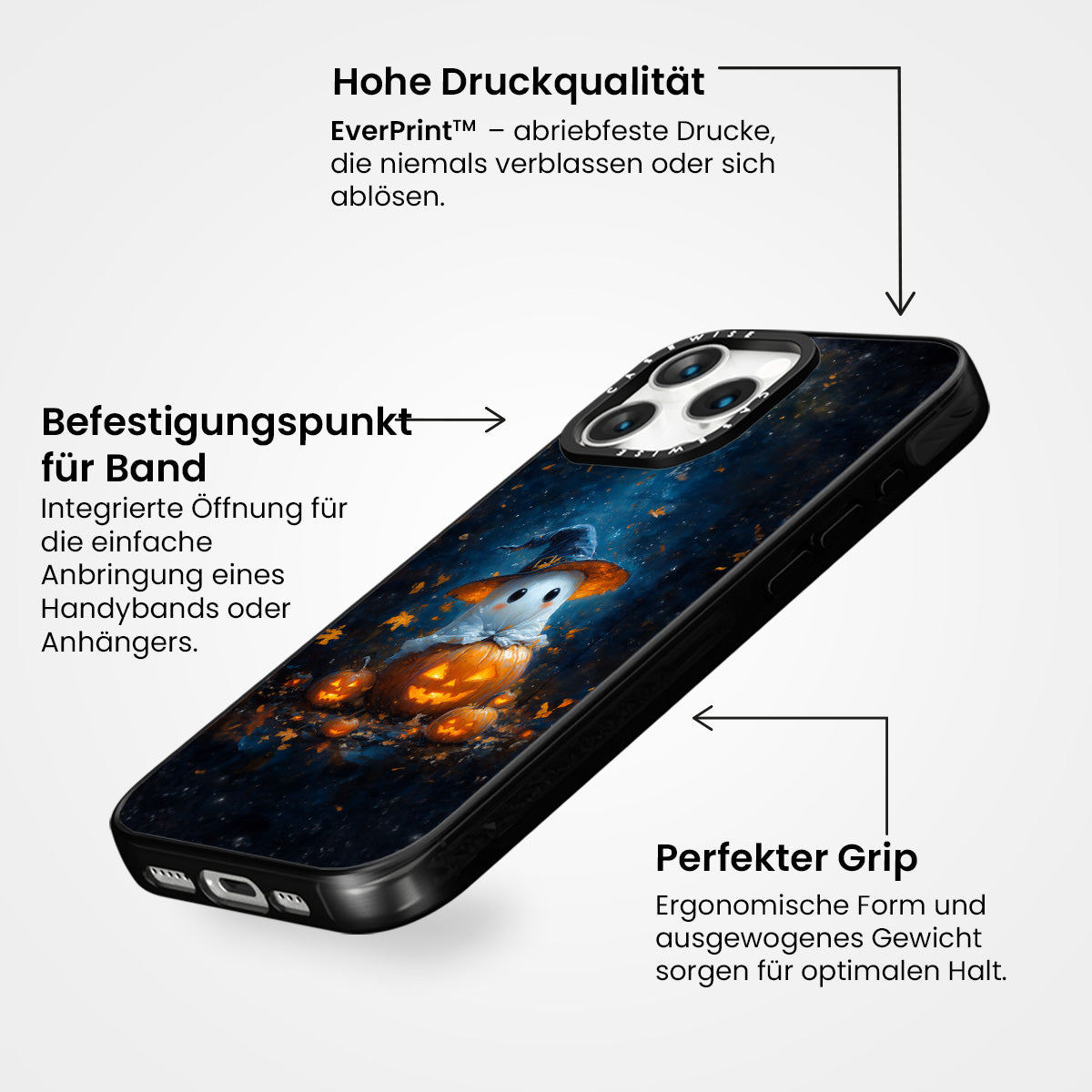 Hohe Druckqualität

EverPrint™ – abriebfeste Drucke, die niemals verblassen oder sich ablösen.

CASEWISE

CASEWISE

Befestigungspunkt für Band

Integrierte Öffnung für die einfache Anbringung eines Handybands oder Anhängers.

Perfekter Grip

Ergonomische Form und ausgewogenes Gewicht sorgen für optimalen Halt.