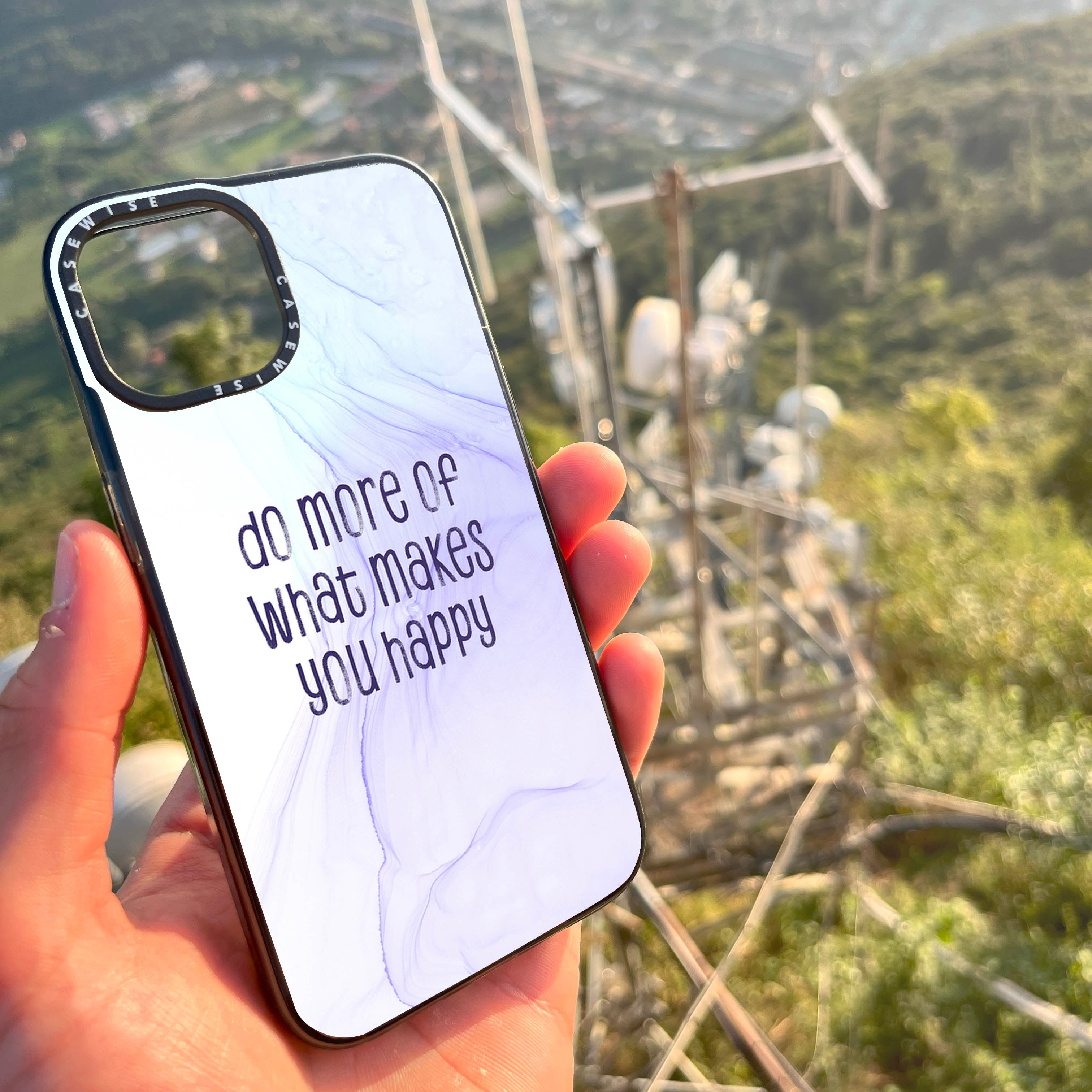 CASEWISE CASEWISE

do more of
what makes
you happy