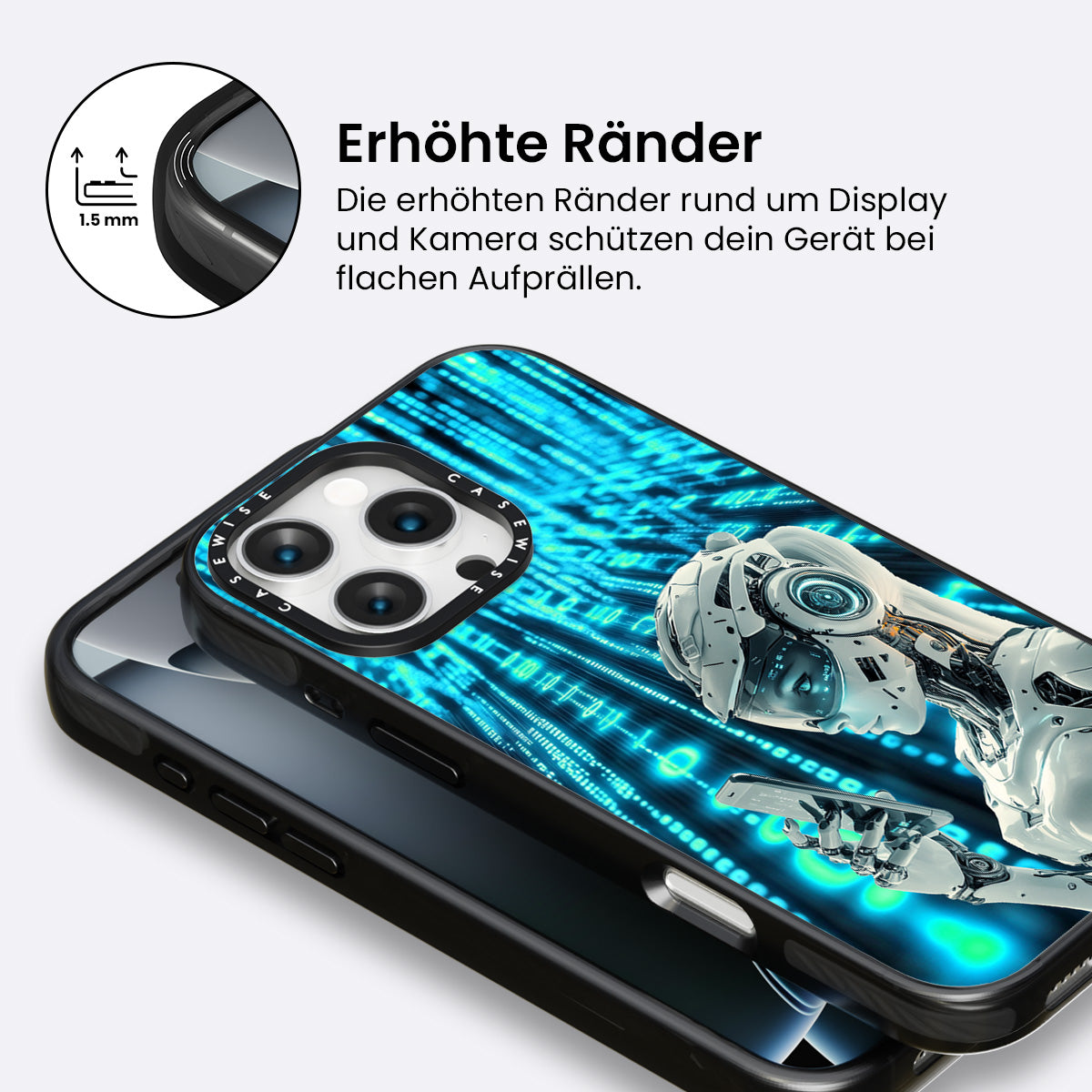 1.5 mm

Erhöhte Ränder

Die erhöhten Ränder rund um Display und Kamera schützen dein Gerät bei flachen Aufprällen.

CASEWISE CASEWISE