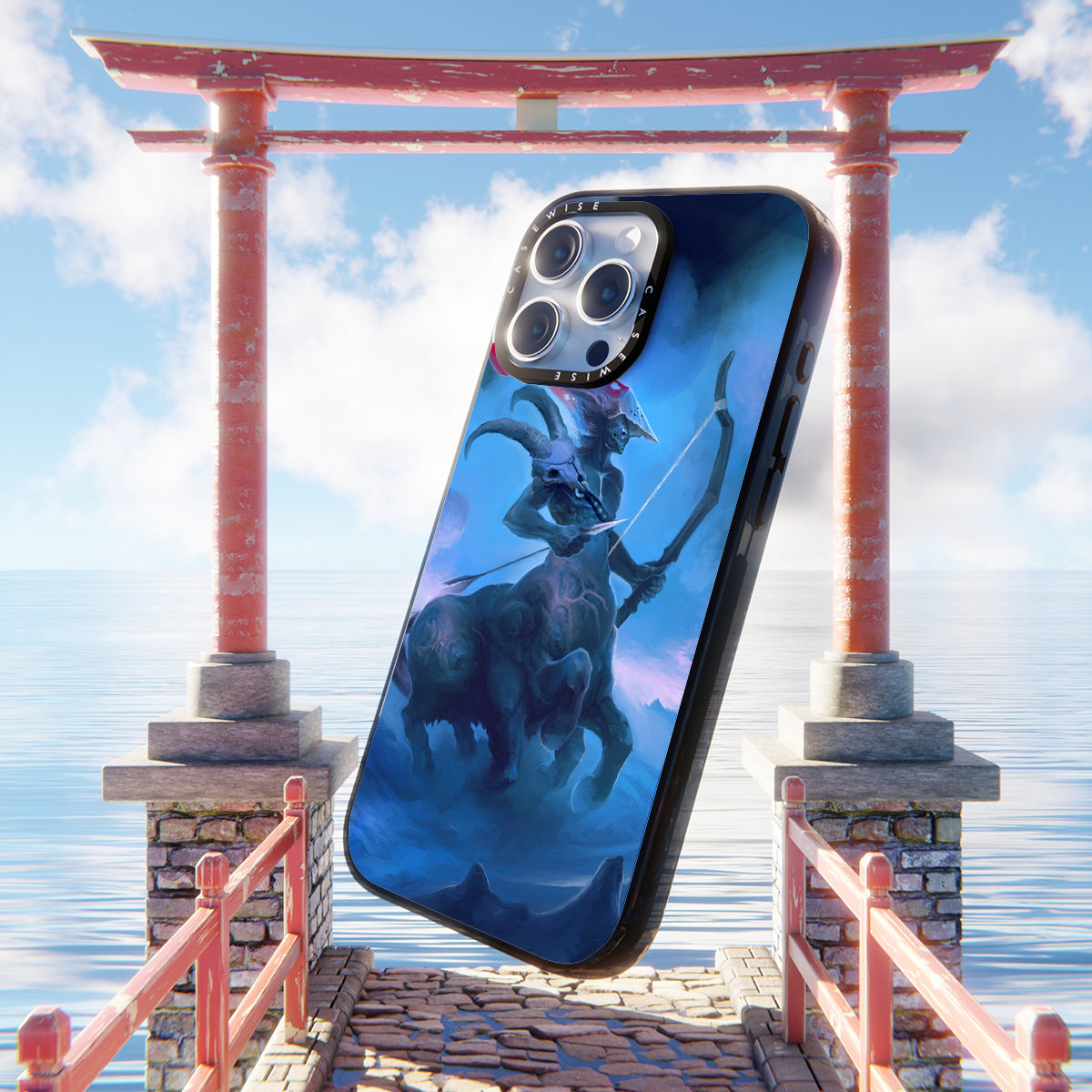 CASEWISE CASEWISE