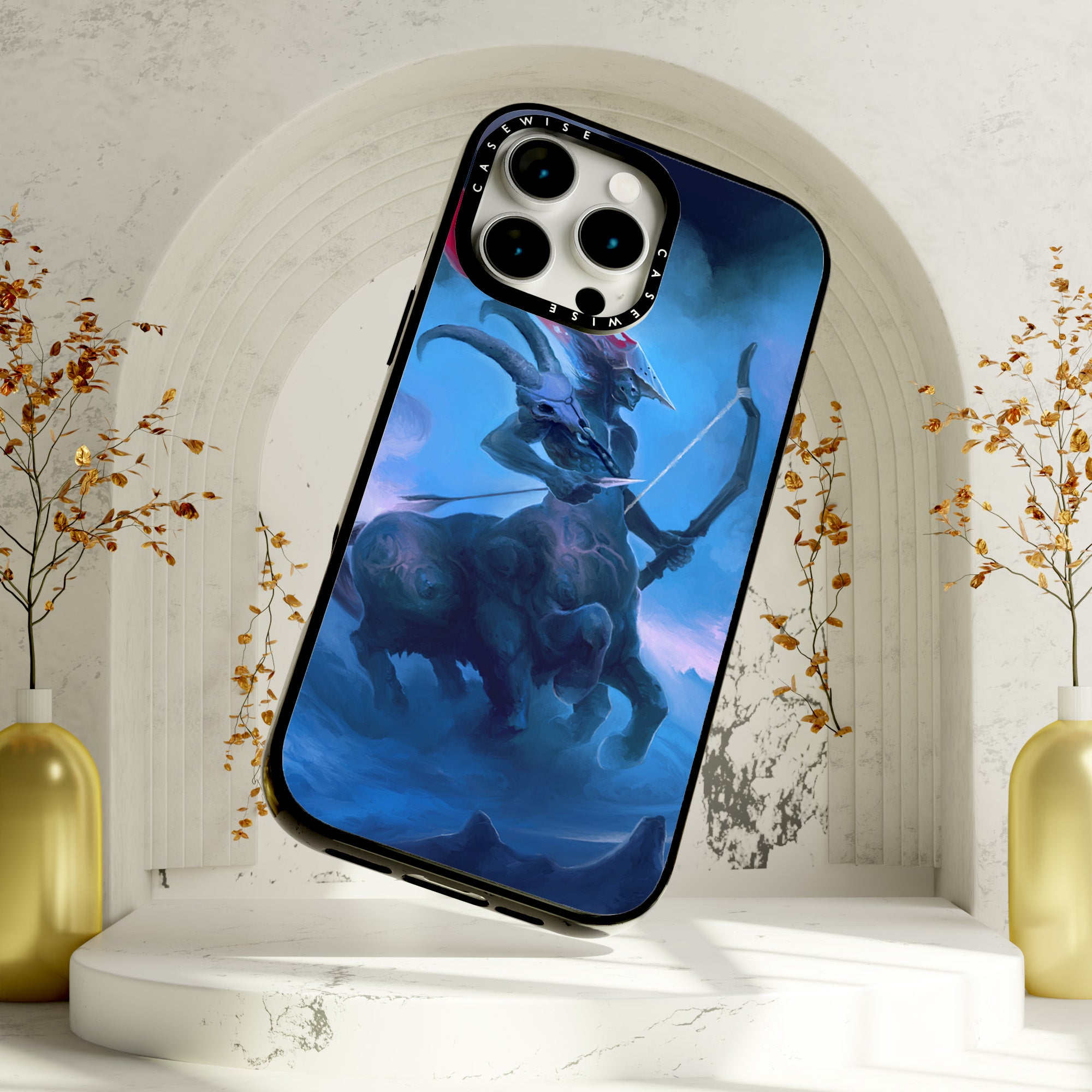 CASEWISE
CASEWISE