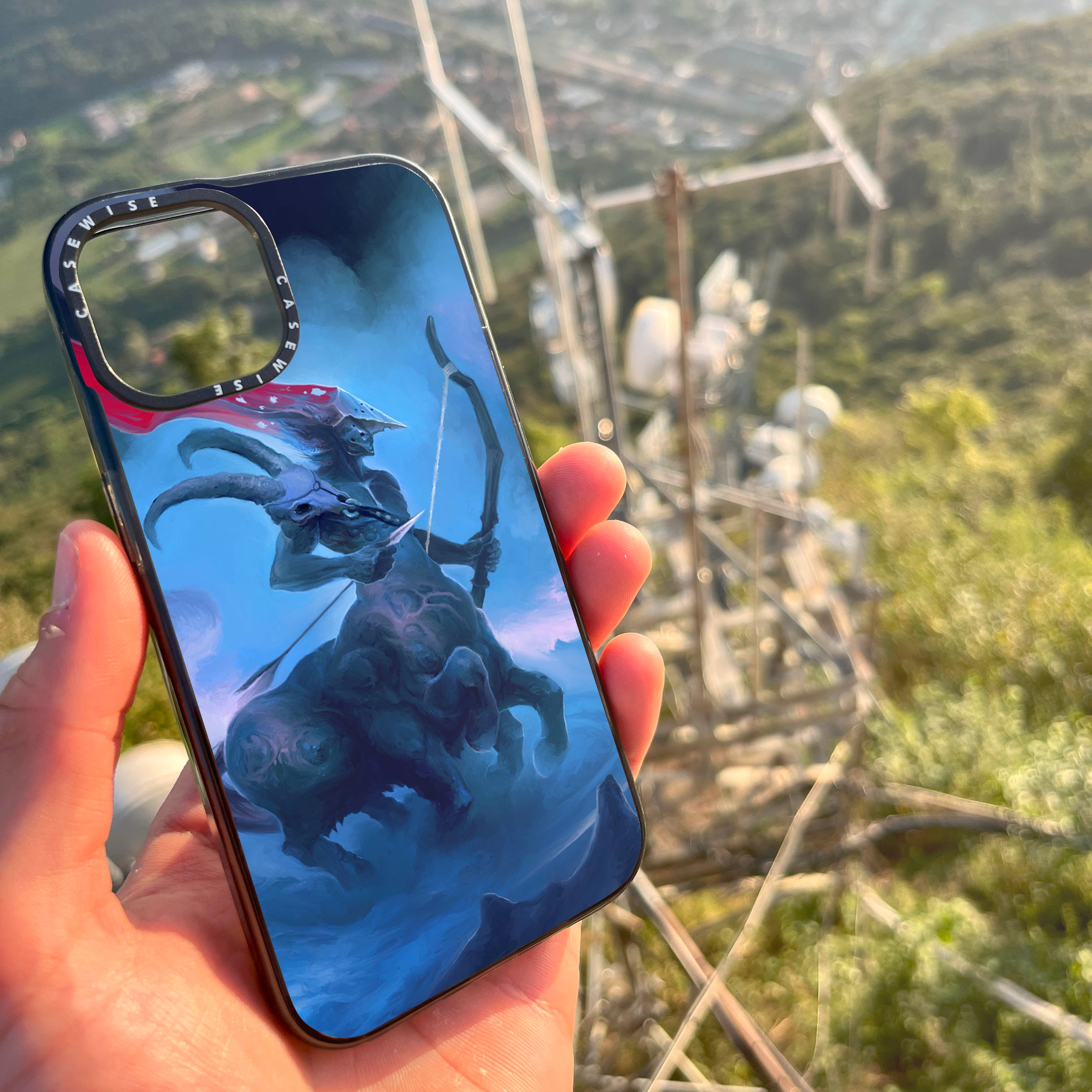 CASEWISE CASEWISE